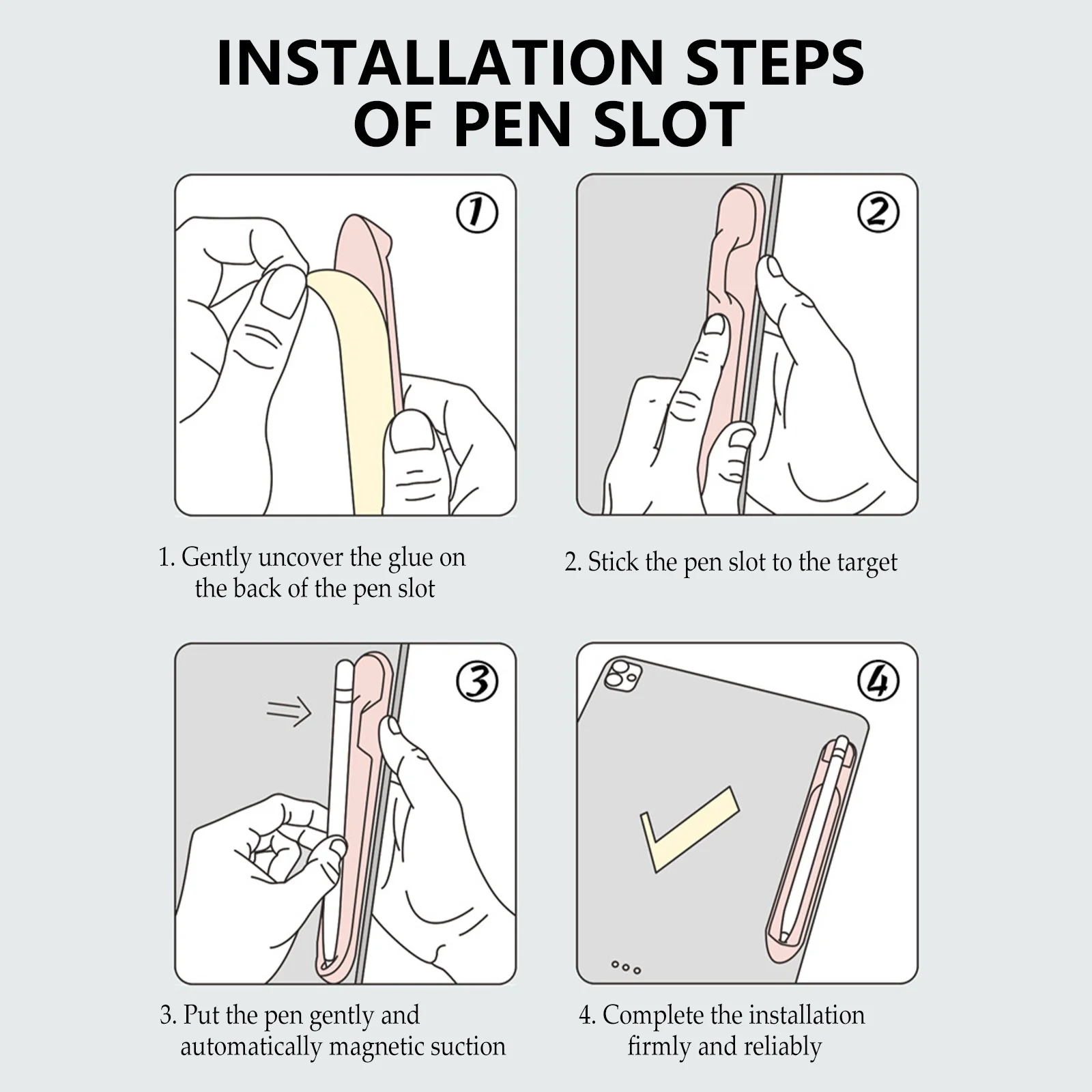 INSTALLATION STEPS OF PEN SLOT

①

1. Gently uncover the glue on the back of the pen slot

②

2. Stick the pen slot to the target

③

3. Put the pen gently and automatically magnetic suction

④

4. Complete the installation firmly and reliably