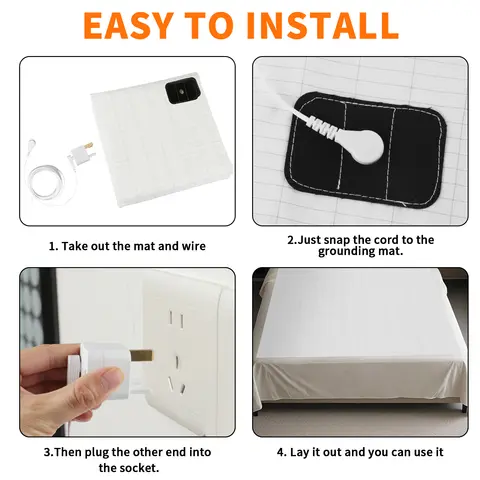 EASY TO INSTALL

1. Take out the mat and wire

2.Just snap the cord to the grounding mat.

3.Then plug the other end into the socket.

4. Lay it out and you can use it