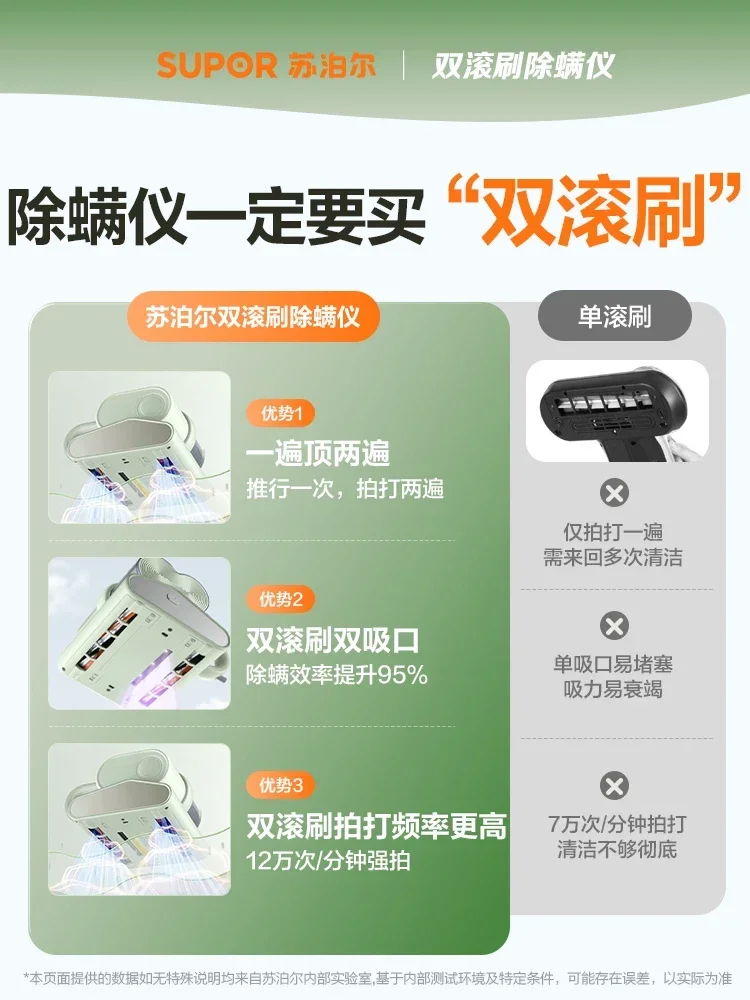 SUPOR 苏泊尔 | 双滚刷除螨仪

除螨仪一定要买“双滚刷”

苏泊尔双滚刷除螨仪

优势1
一遍顶两遍
推行一次，拍打两遍

优势2
双滚刷双吸口
除螨效率提升95%

优势3
双滚刷拍打频率更高
12万次/分钟强拍

单滚刷

仅拍打一遍
需来回多次清洁

单吸口易堵塞
吸力易衰竭

7万次/分钟拍打
清洁不够彻底

*本页面提供的数据如无特殊说明均来自苏泊尔内部实验室,基于内部测试环境及特定条件，可能存在误差，以实际为准