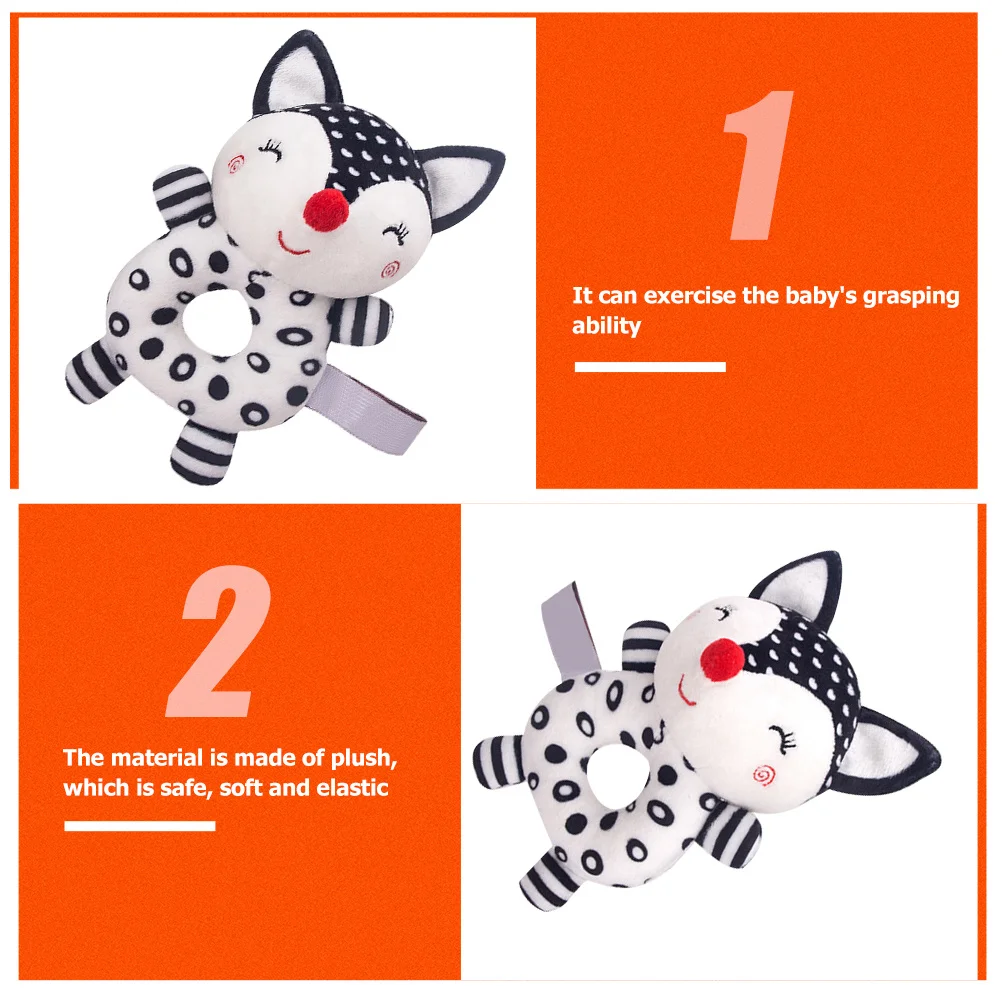 1

It can exercise the baby's grasping ability

2

The material is made of plush, which is safe, soft and elastic