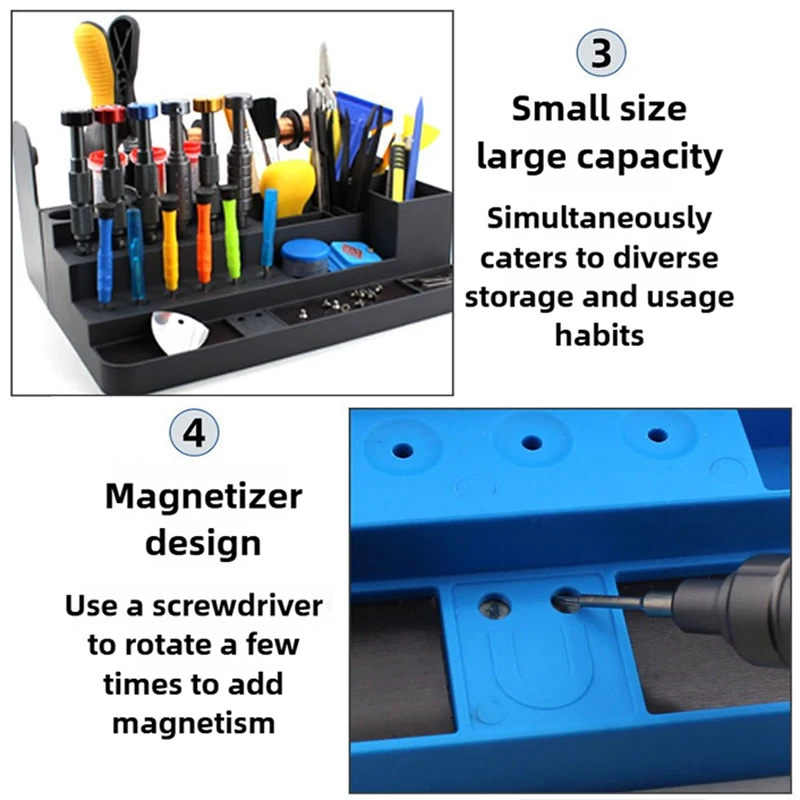 3

Small size large capacity

Simultaneously caters to diverse storage and usage habits

4

Magnetizer design

Use a screwdriver to rotate a few times to add magnetism