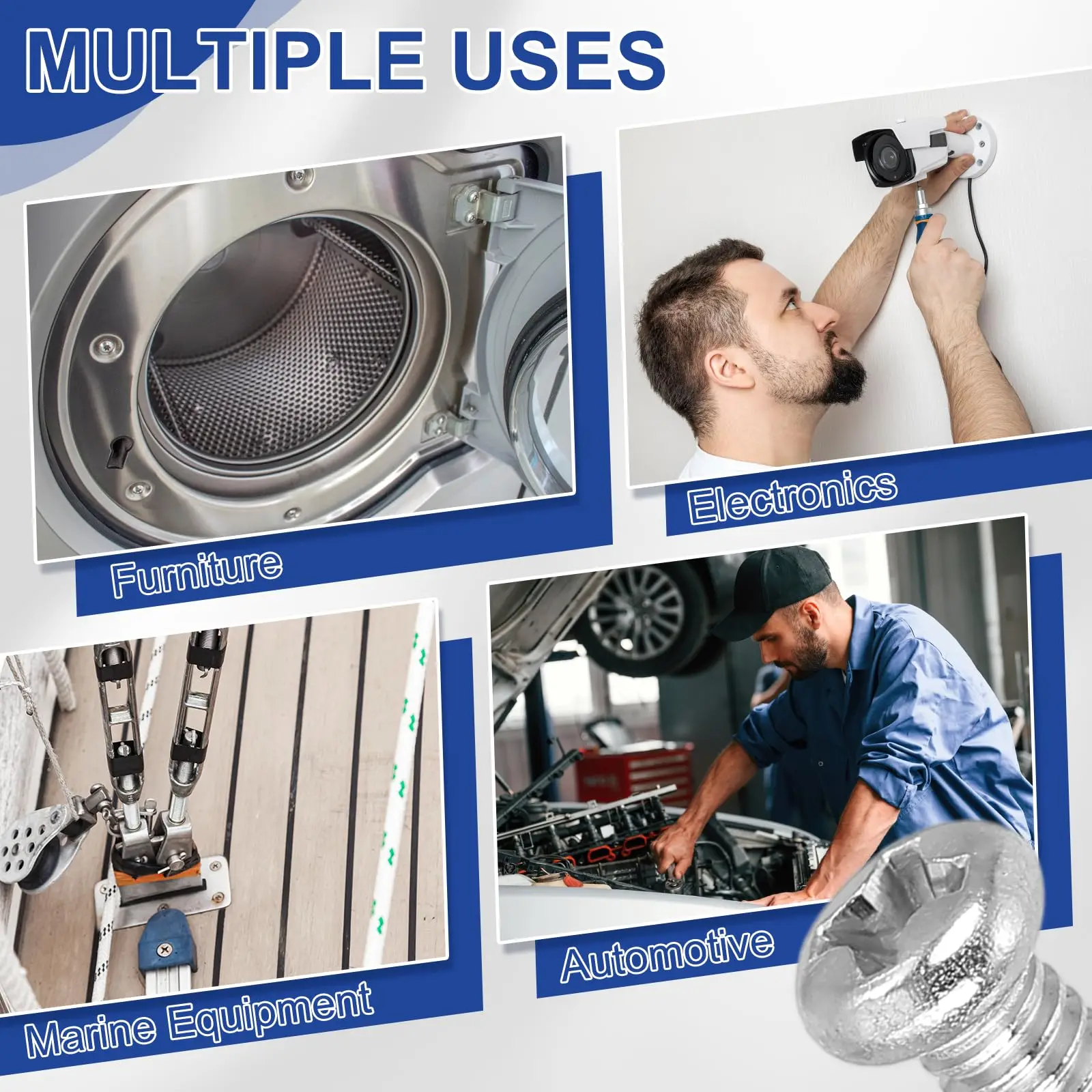 MULTIPLE USES

Furniture

Electronics

Marine Equipment

Automotive