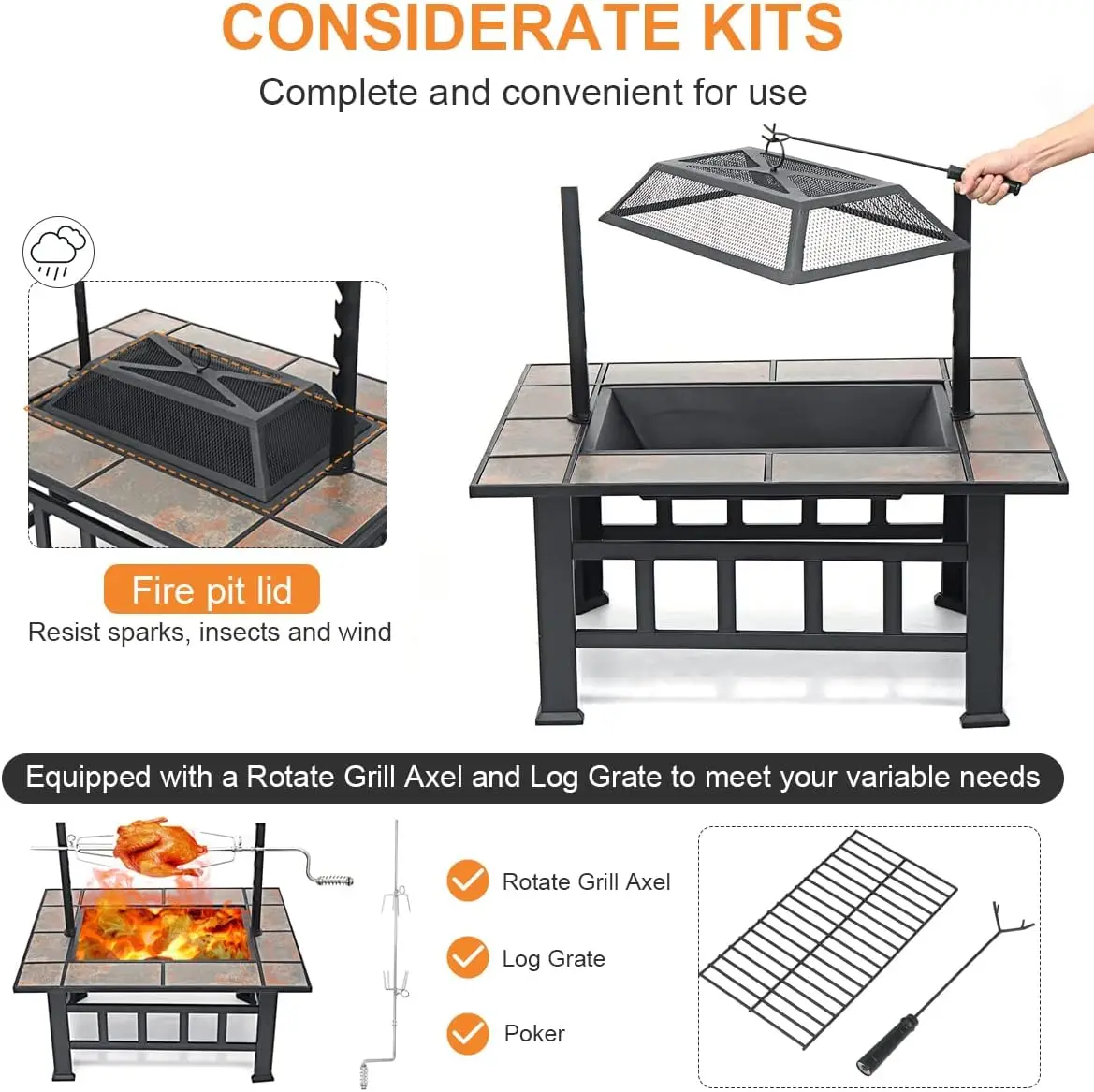 CONSIDERATE KITS

Complete and convenient for use

Fire pit lid

Resist sparks, insects and wind

Equipped with a Rotate Grill Axel and Log Grate to meet your variable needs

Rotate Grill Axel

Log Grate

Poker