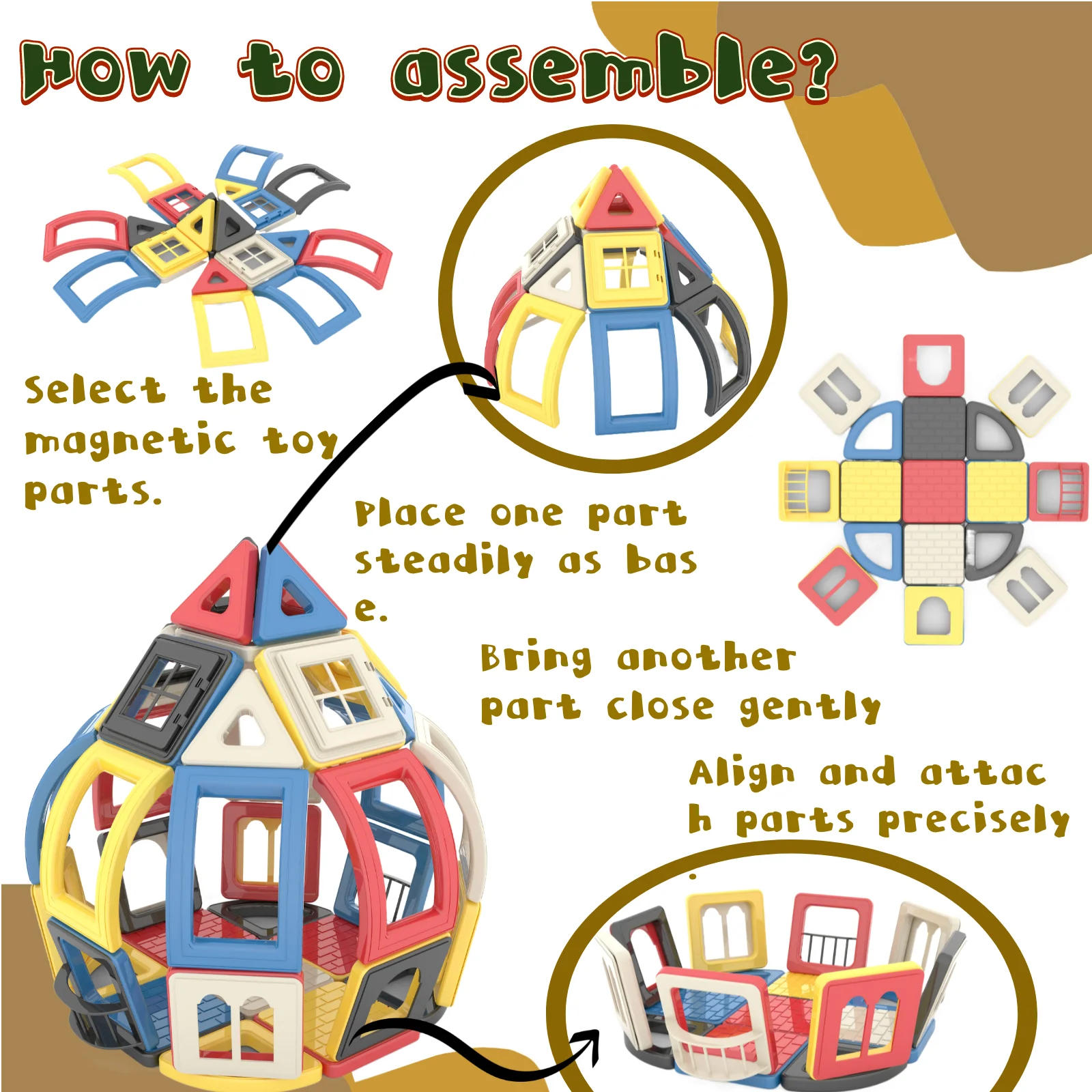 How to assemble?

Select the magnetic toy parts.

Place one part steadily as bas e.

Bring another part close gently

Align and attac h parts precisely .