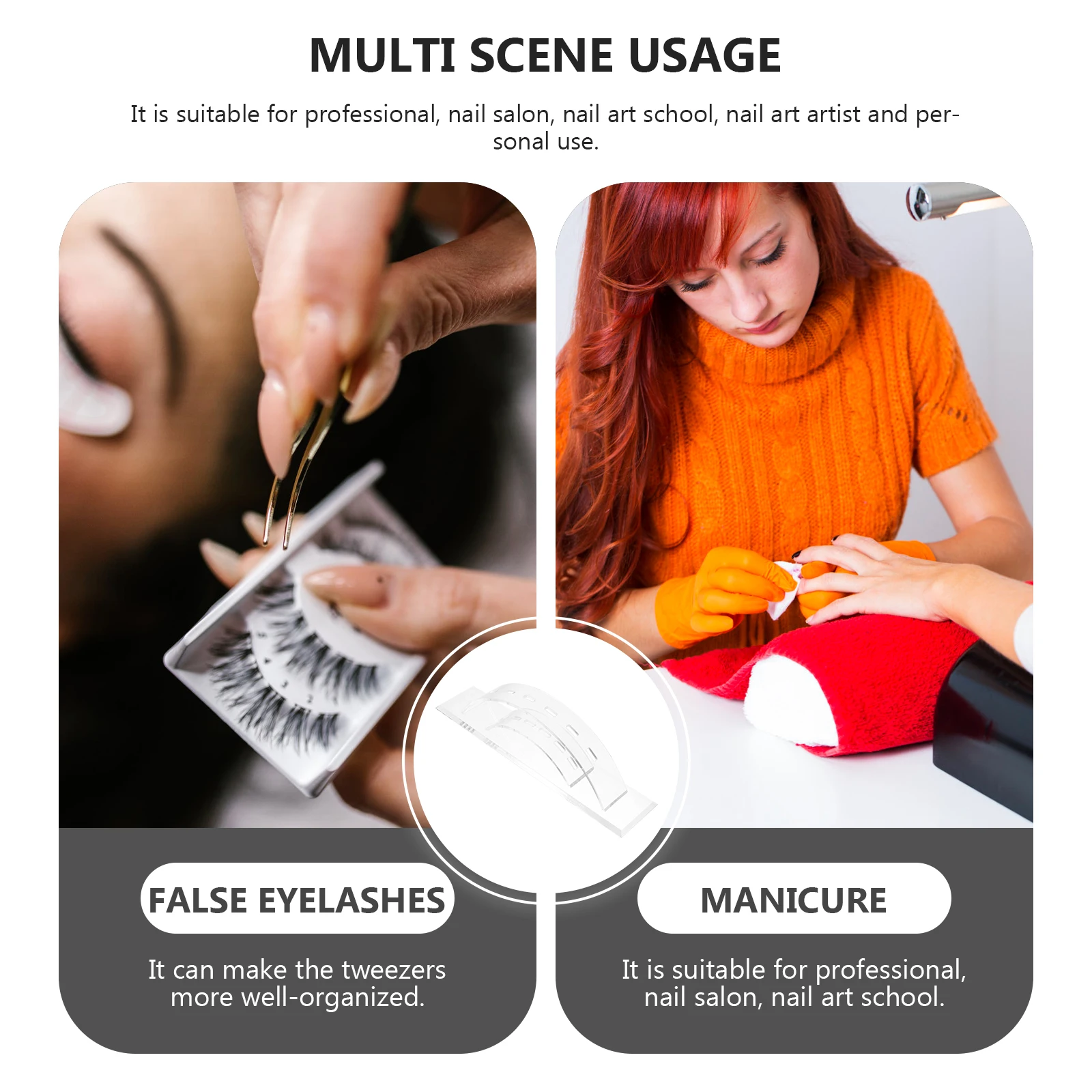 MULTI SCENE USAGE

It is suitable for professional, nail salon, nail art school, nail art artist and personal use.

FALSE EYELASHES

It can make the tweezers more well-organized.

MANICURE

It is suitable for professional, nail salon, nail art school.