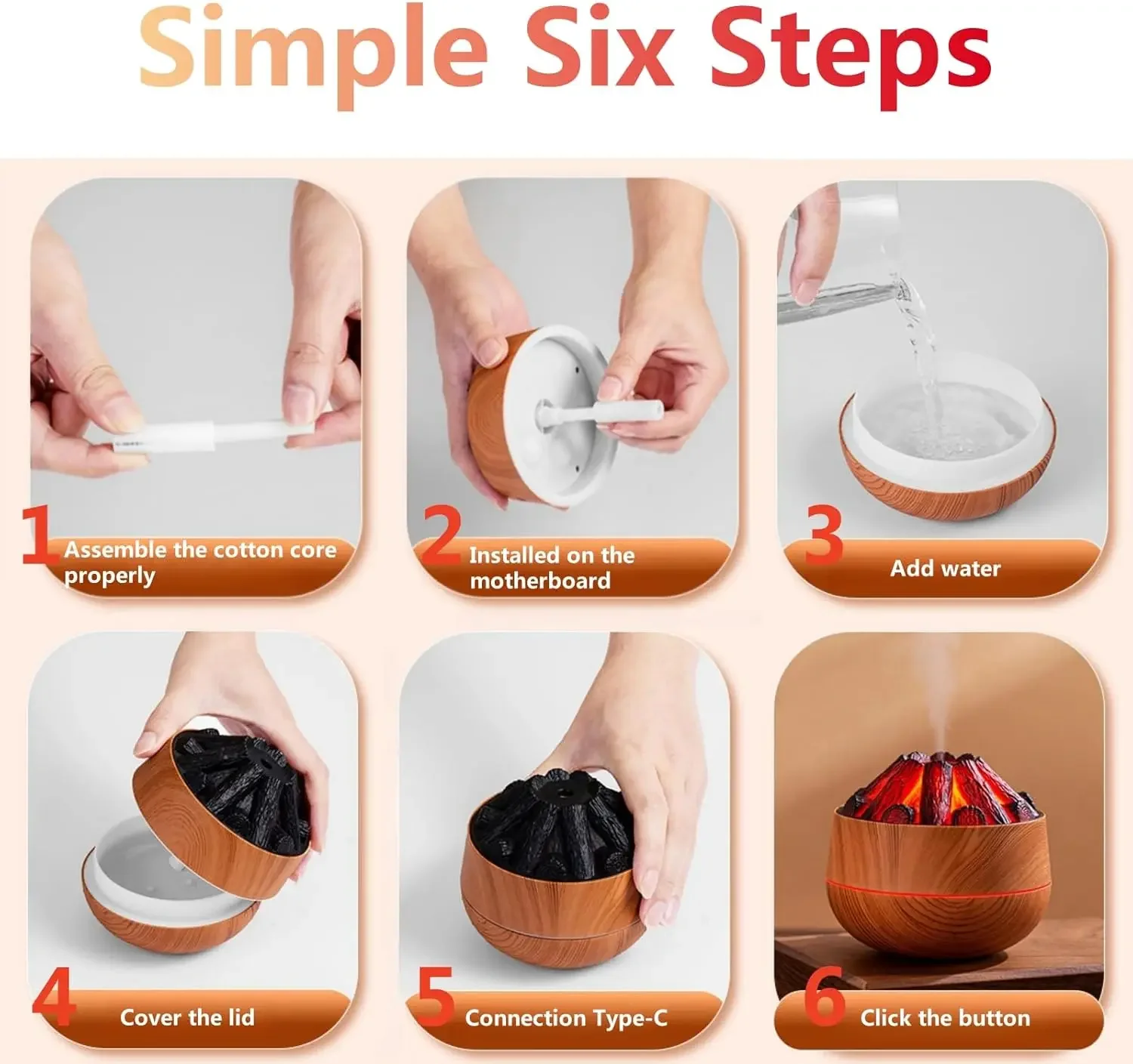 Simple Six Steps

1 Assemble the cotton core properly

2 Installed on the motherboard

3 Add water

4 Cover the lid

5 Connection Type-C

6 Click the button