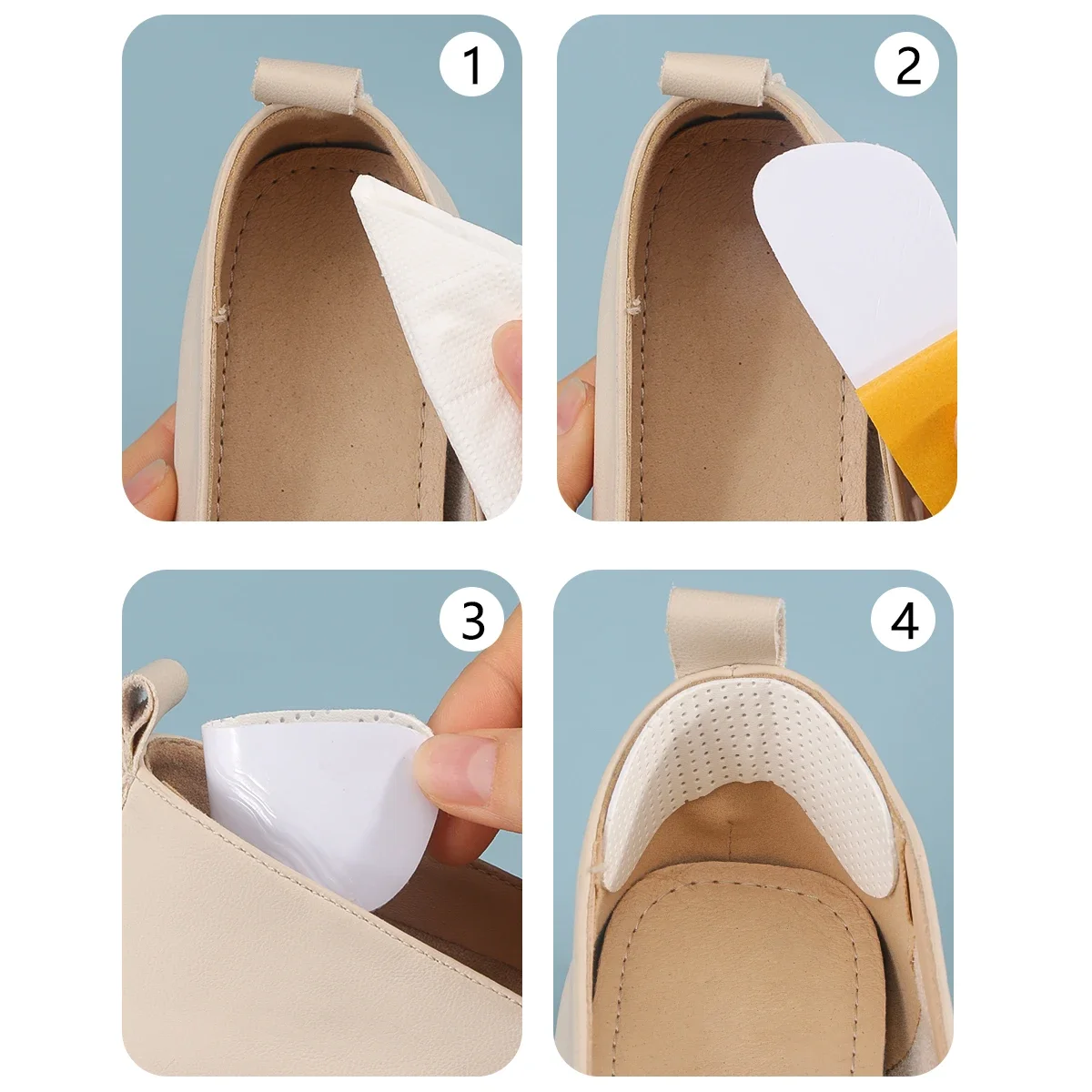 1

2

3

4