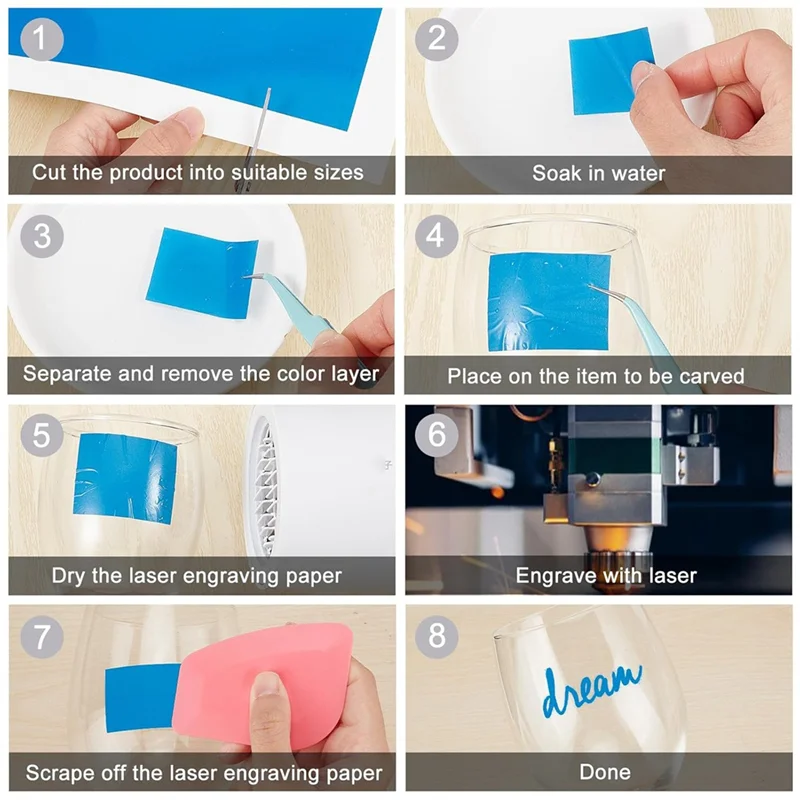 1
Cut the product into suitable sizes

2
Soak in water

3
Separate and remove the color layer

4
Place on the item to be carved

5
Dry the laser engraving paper

6
Engrave with laser

7
Scrape off the laser engraving paper

8
dream
Done