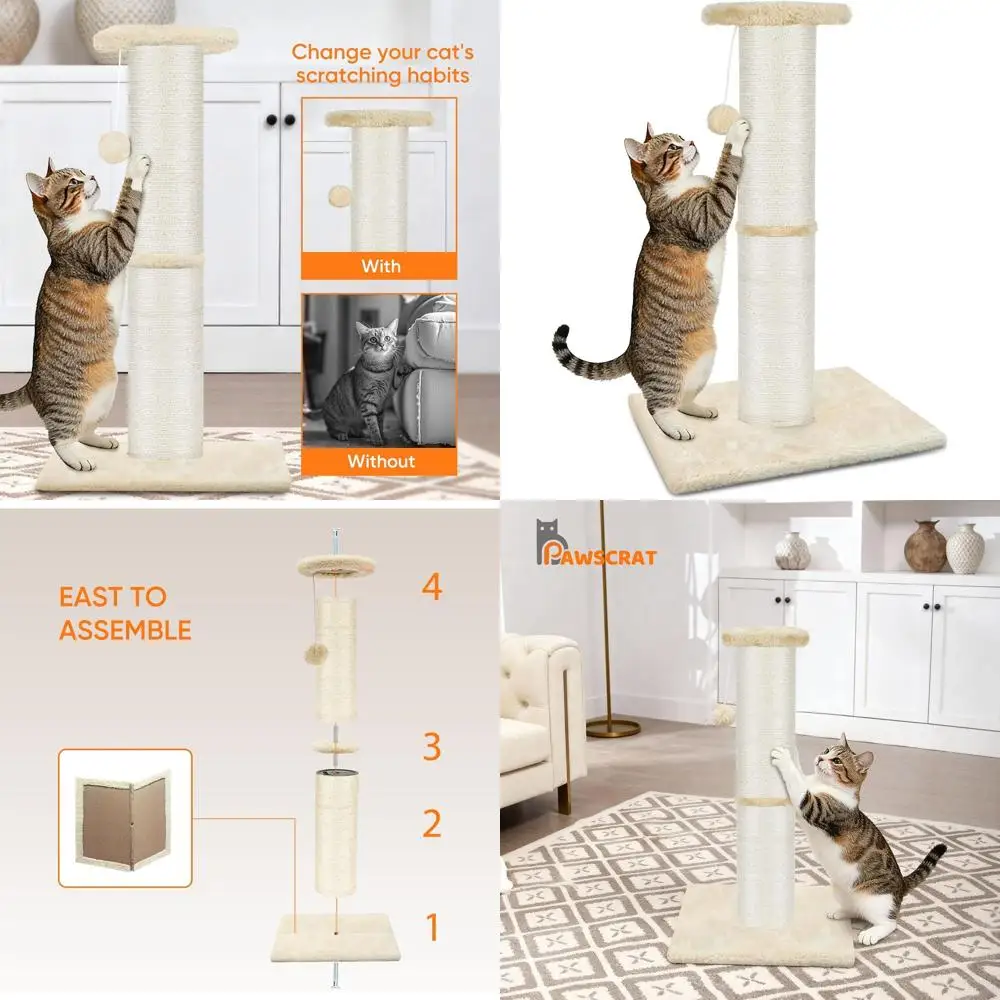 Change your cat's scratching habits

With

Without

EAST TO ASSEMBLE

4

3

2

1

PAWSCRAT