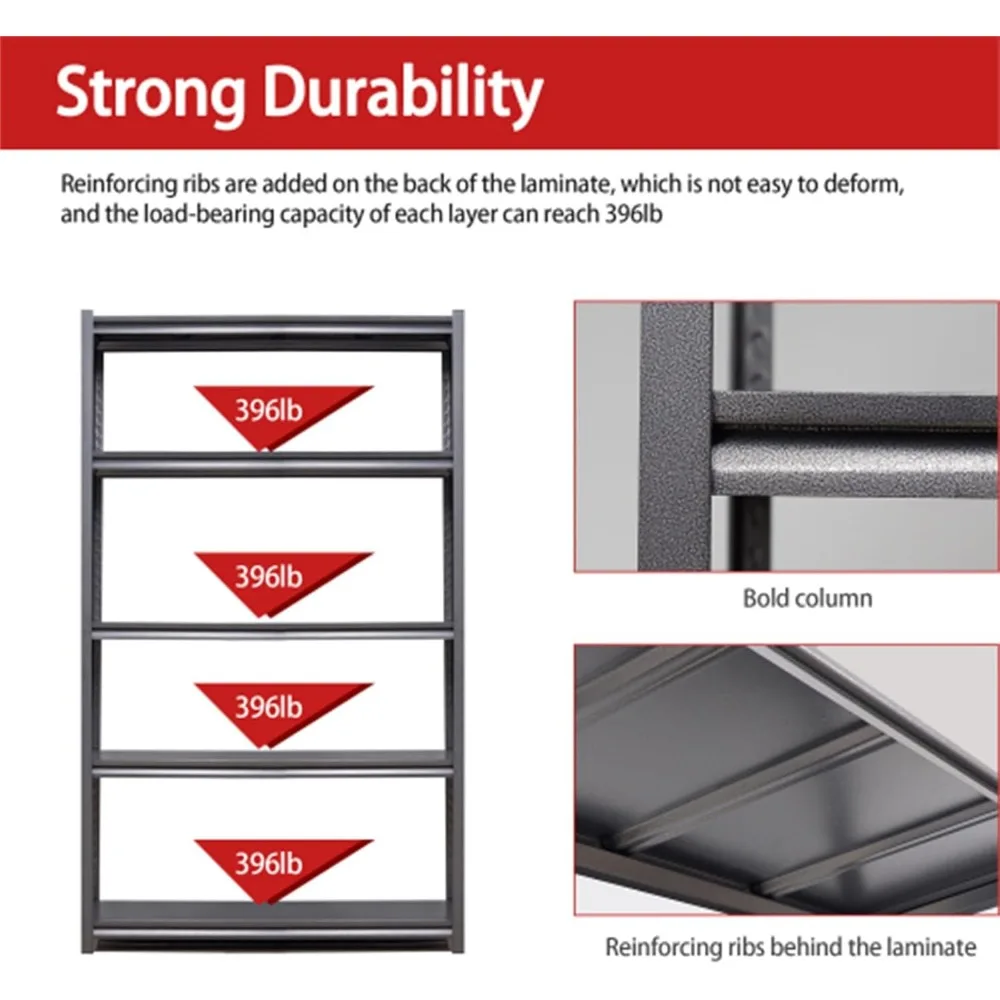 Strong Durability

Reinforcing ribs are added on the back of the laminate, which is not easy to deform, and the load-bearing capacity of each layer can reach 396lb

396lb

396lb

396lb

396lb

Bold column

Reinforcing ribs behind the laminate