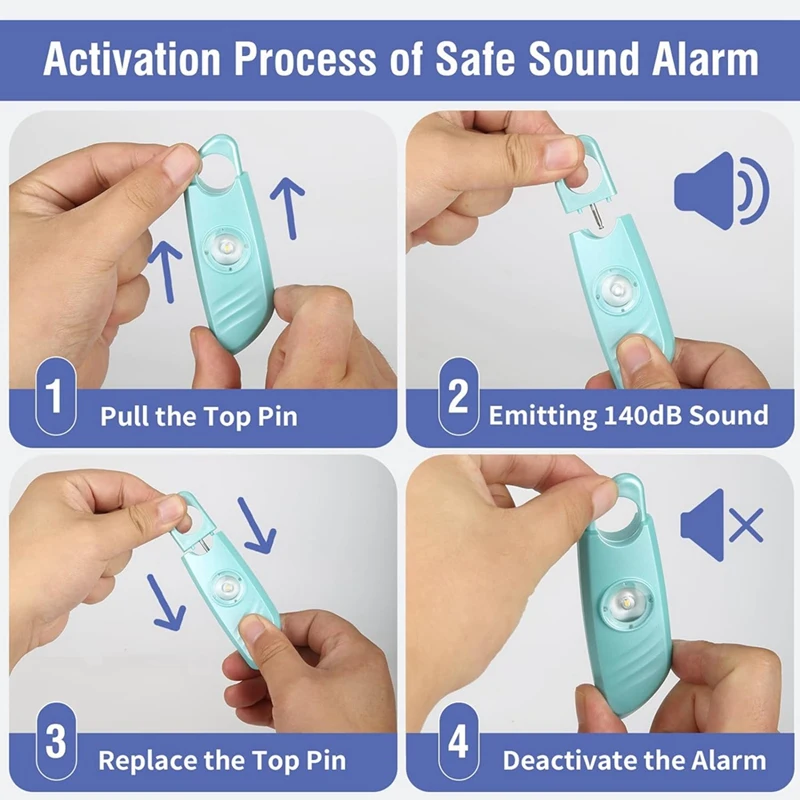 Activation Process of Safe Sound Alarm

1 Pull the Top Pin

2 Emitting 140dB Sound

3 Replace the Top Pin

4 Deactivate the Alarm