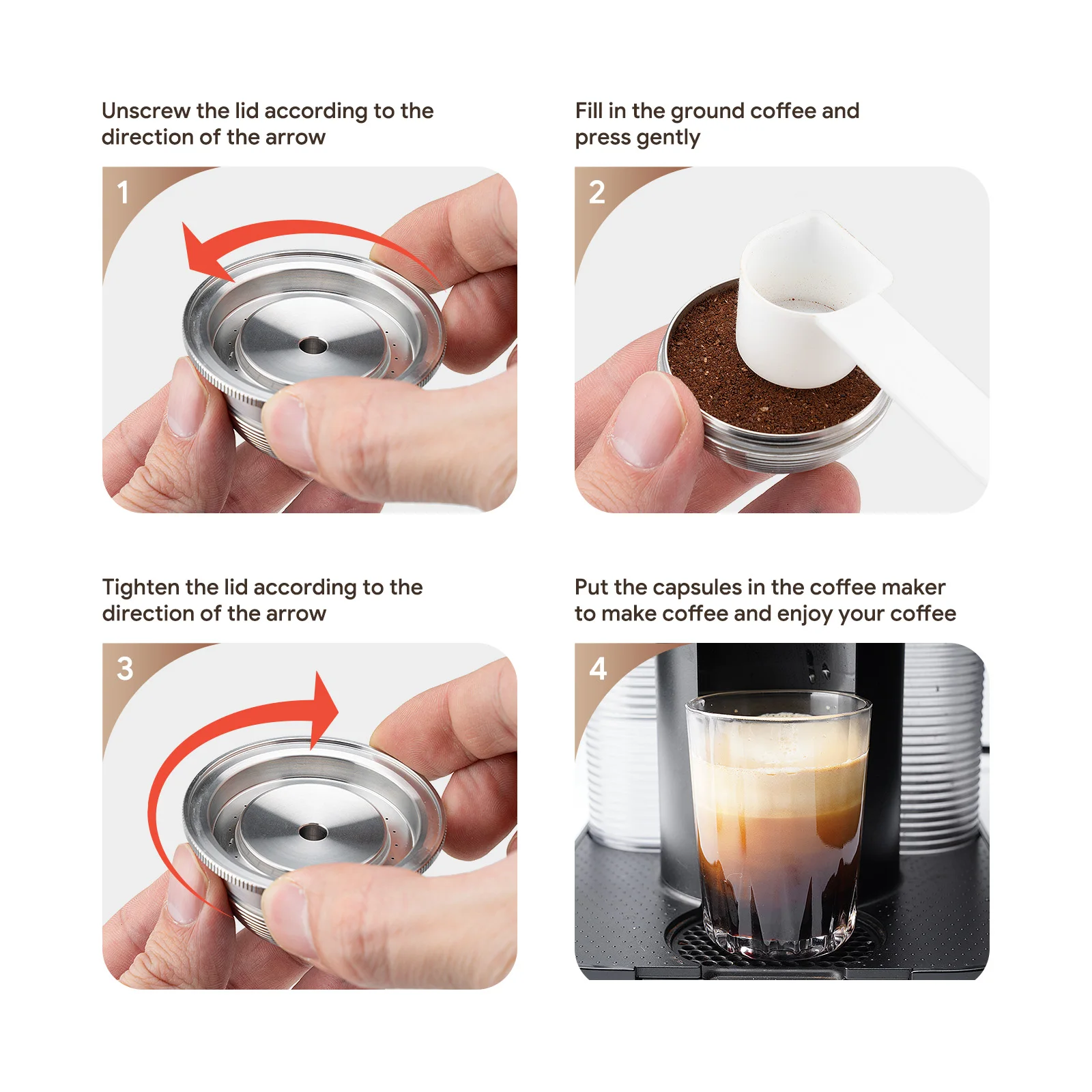 Unscrew the lid according to the direction of the arrow

1

Fill in the ground coffee and press gently

2

Tighten the lid according to the direction of the arrow

3

Put the capsules in the coffee maker to make coffee and enjoy your coffee

4