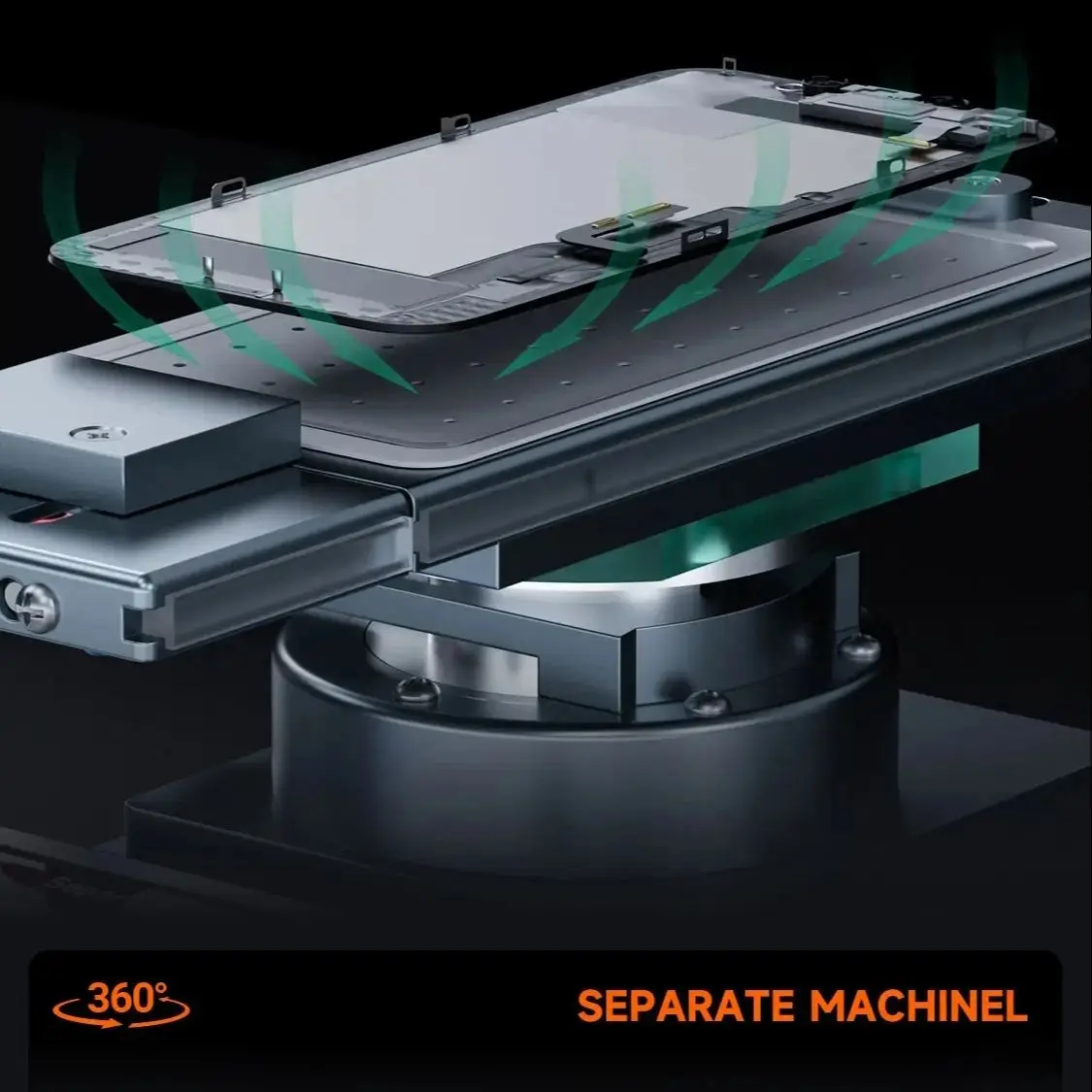 360°

SEPARATE MACHINEL