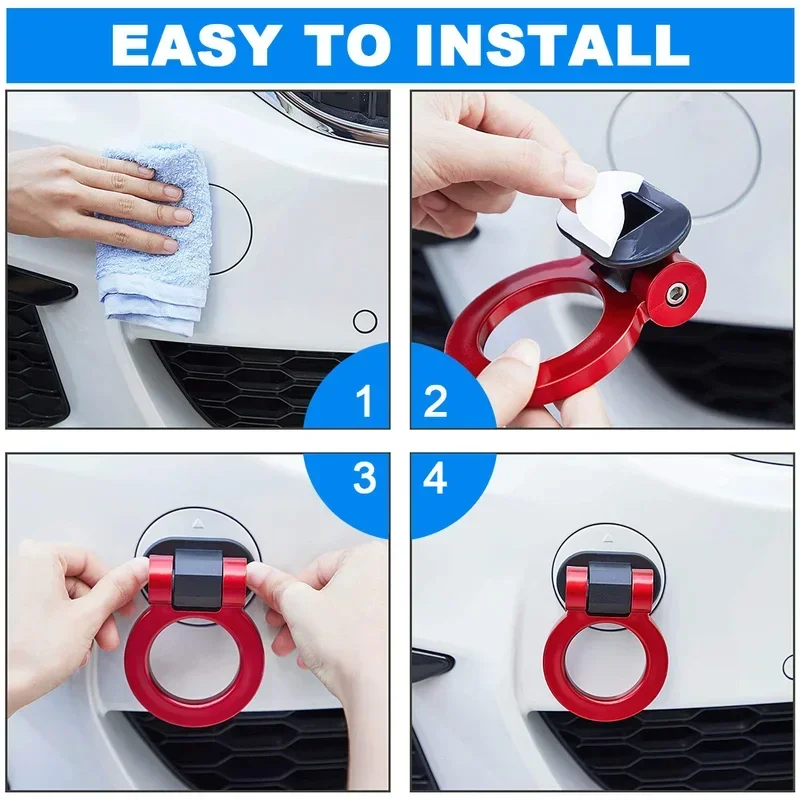 EASY TO INSTALL

1

2

3

4