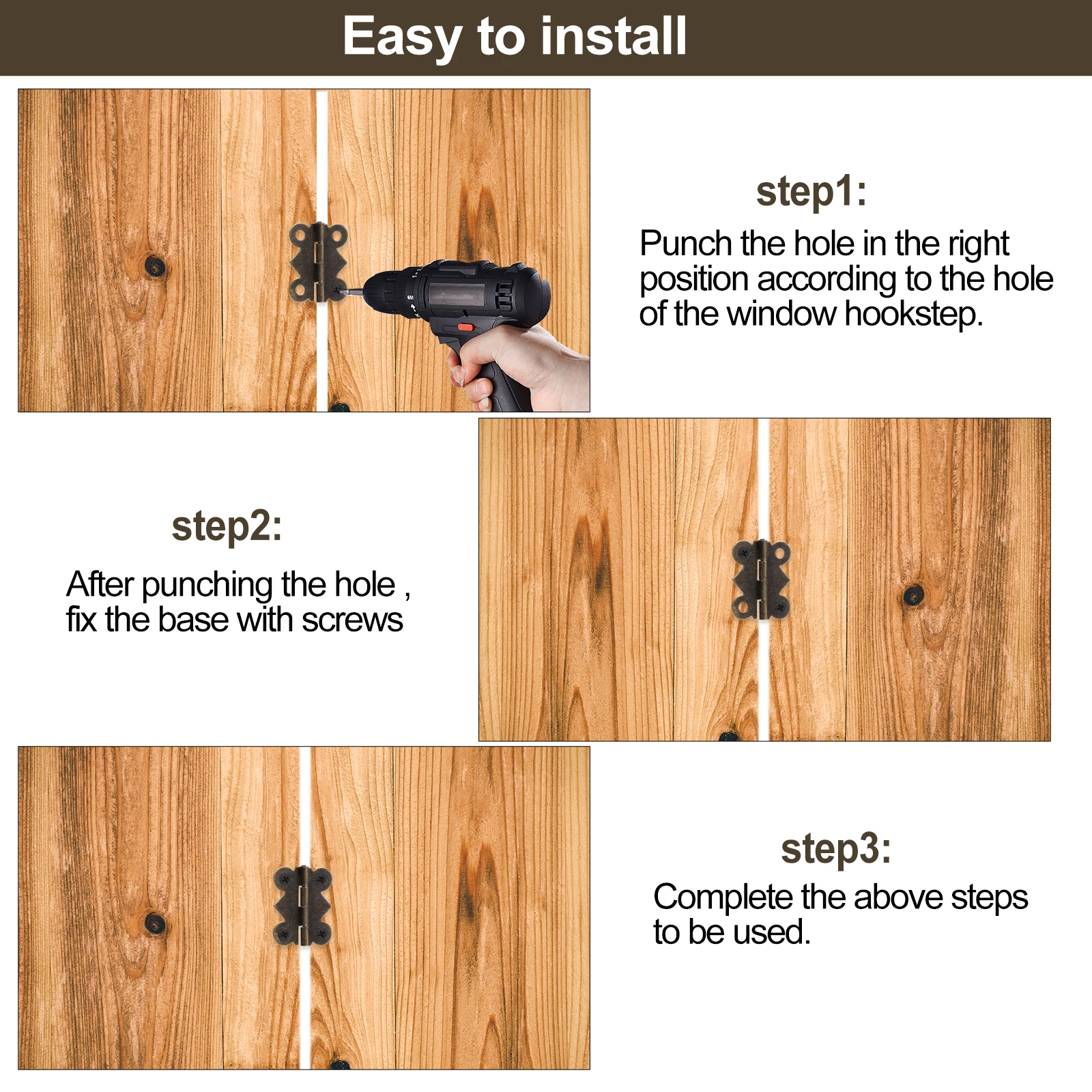 Easy to install

step1:

Punch the hole in the right position according to the hole of the window hookstep.

step2:

After punching the hole , fix the base with screws

step3:

Complete the above steps to be used.