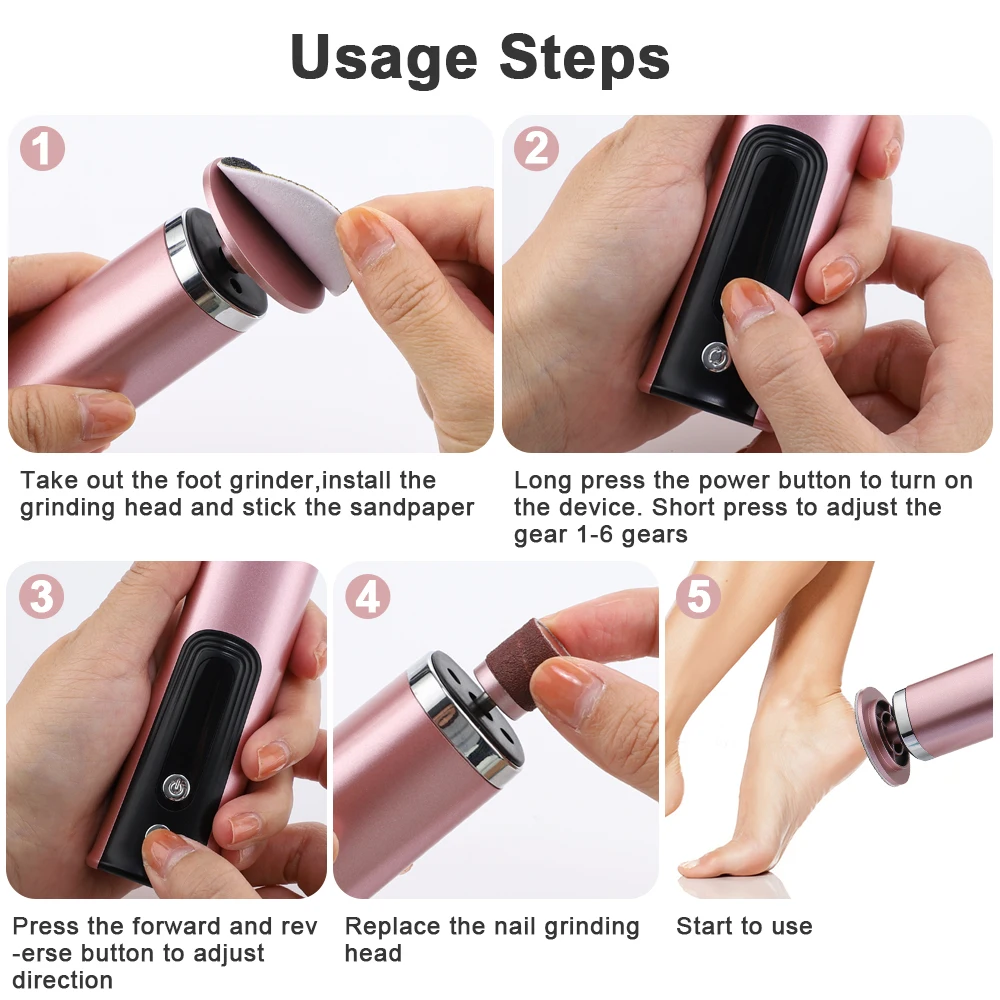 Usage Steps

1

Take out the foot grinder,install the grinding head and stick the sandpaper

2

Long press the power button to turn on the device. Short press to adjust the gear 1-6 gears

3

Press the forward and rev -erse button to adjust direction

4

Replace the nail grinding head

5

Start to use