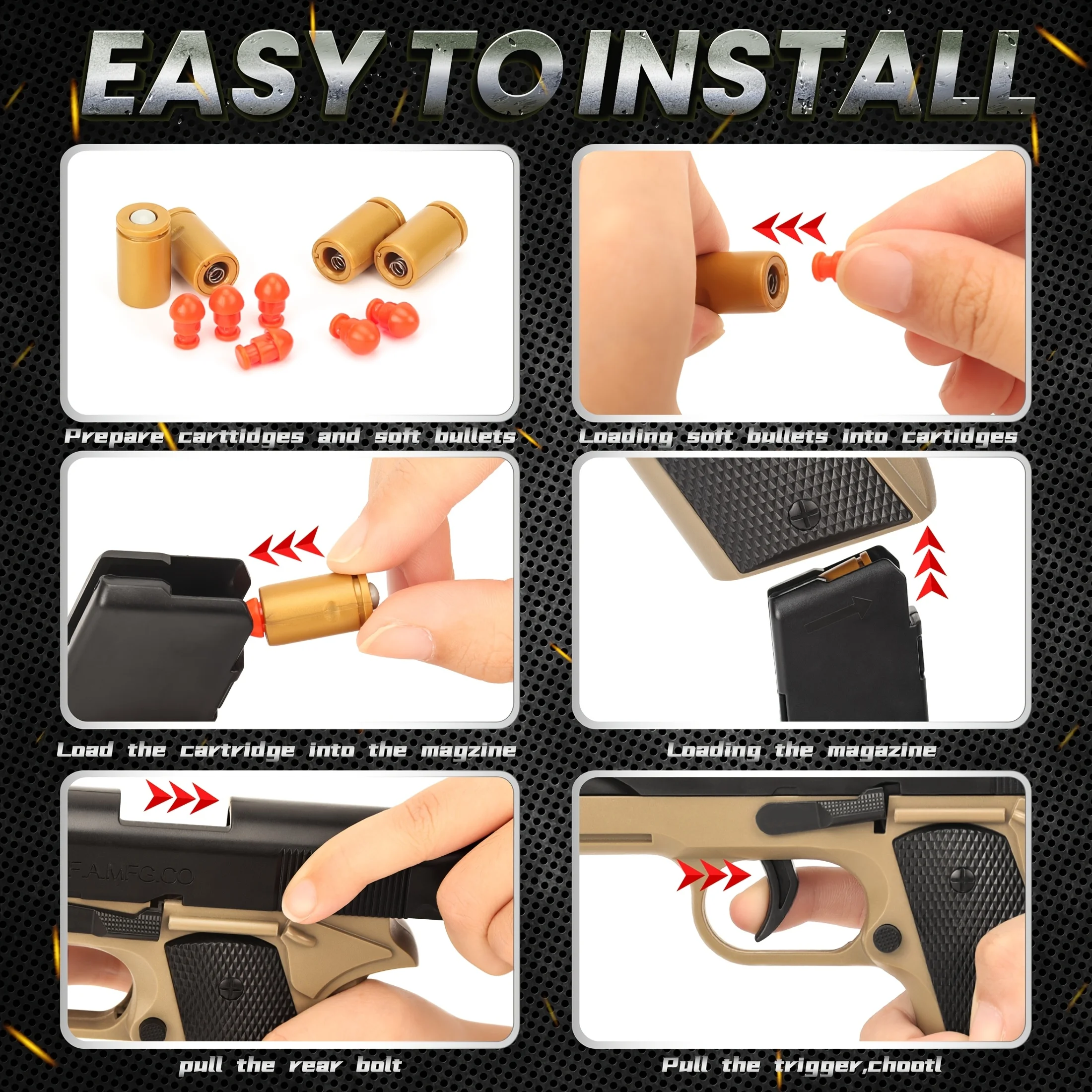 EASY TO INSTALL

Prepare carttidges and soft bullets

Loading soft bullets into cartidges

Load the cartridge into the magzine

Loading the magazine

F.A.MFG.CO

pull the rear bolt

Pull the trigger,chootl