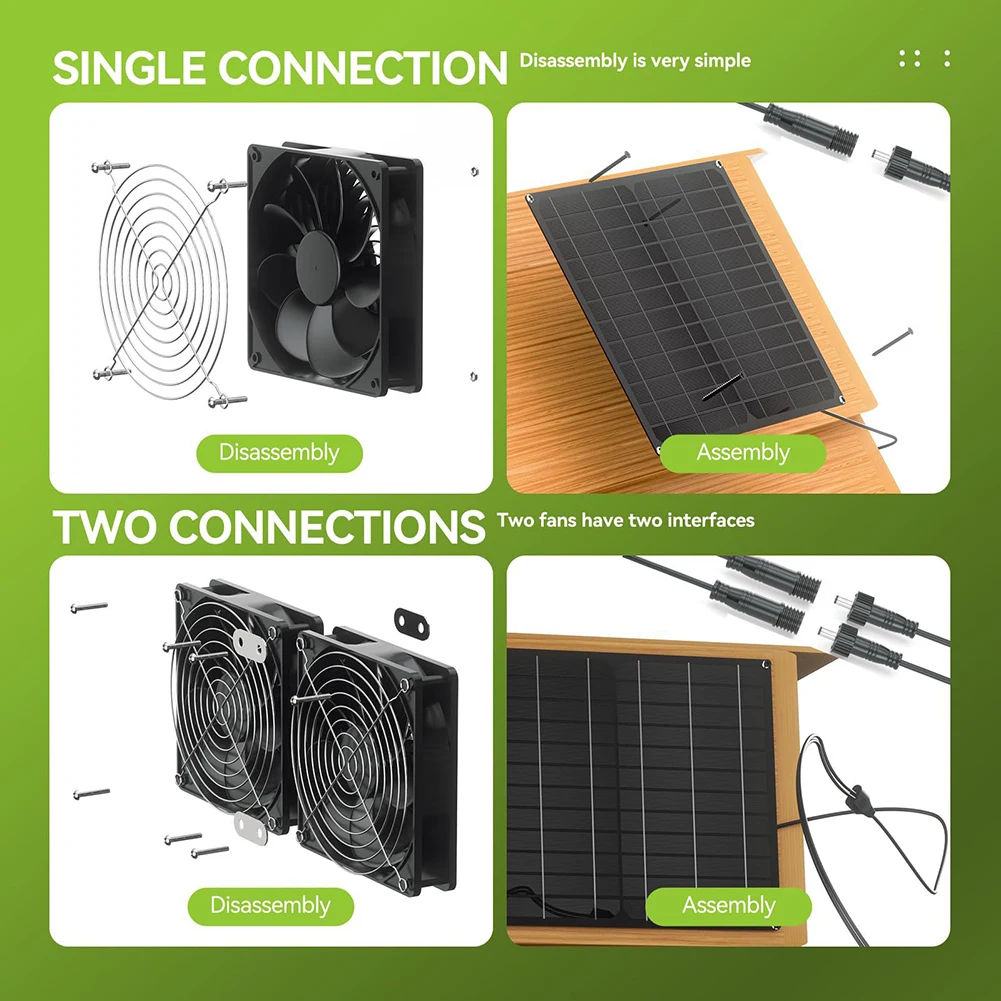 SINGLE CONNECTION Disassembly is very simple

Disassembly

Assembly

TWO CONNECTIONS Two fans have two interfaces

Disassembly

Assembly