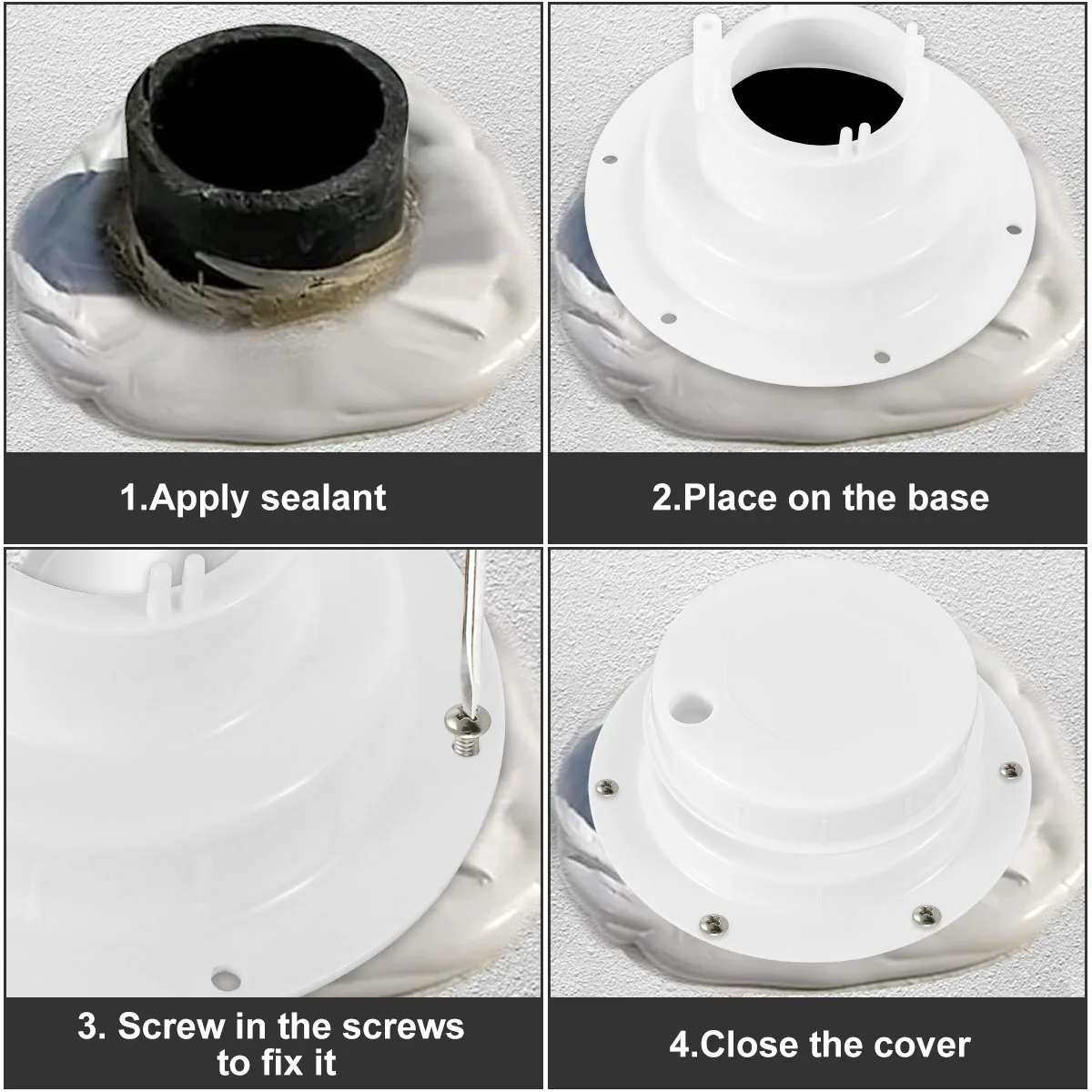 1.Apply sealant

2.Place on the base

3. Screw in the screws to fix it

4.Close the cover