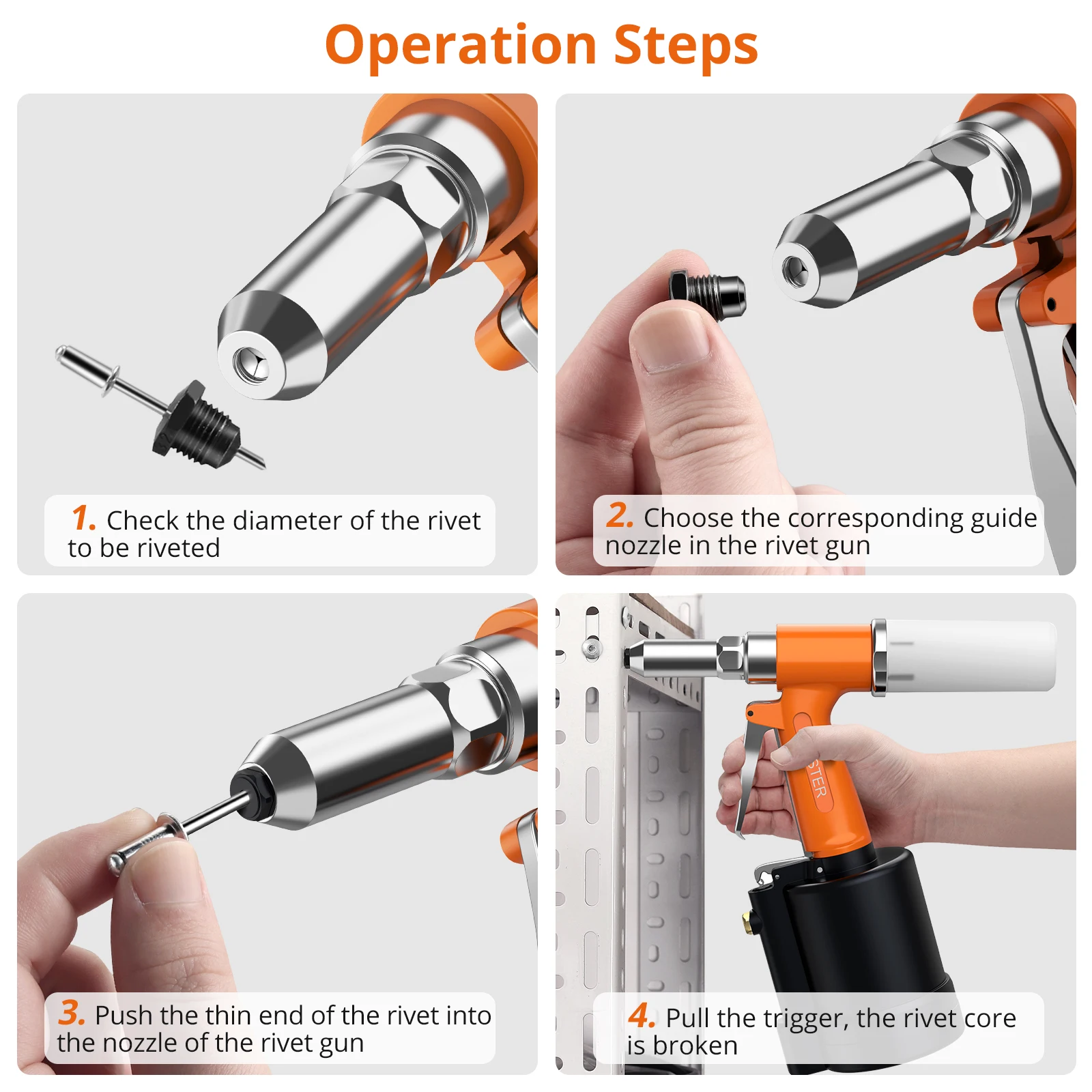 Operation Steps

1. Check the diameter of the rivet to be riveted

2. Choose the corresponding guide nozzle in the rivet gun

3. Push the thin end of the rivet into the nozzle of the rivet gun

STER

4. Pull the trigger, the rivet core is broken