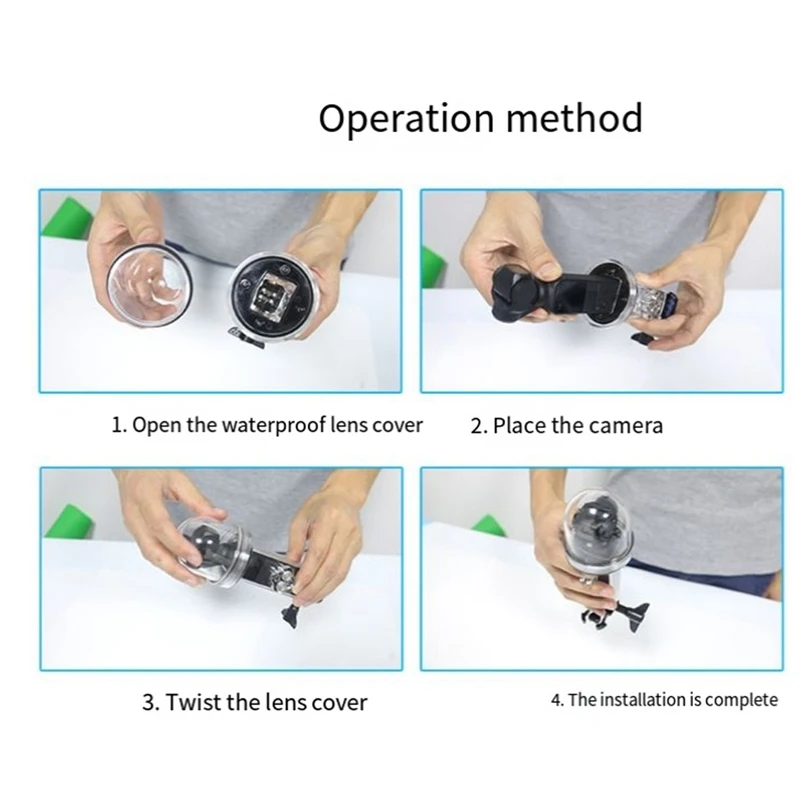 Operation method

1. Open the waterproof lens cover

2. Place the camera

3. Twist the lens cover

4. The installation is complete