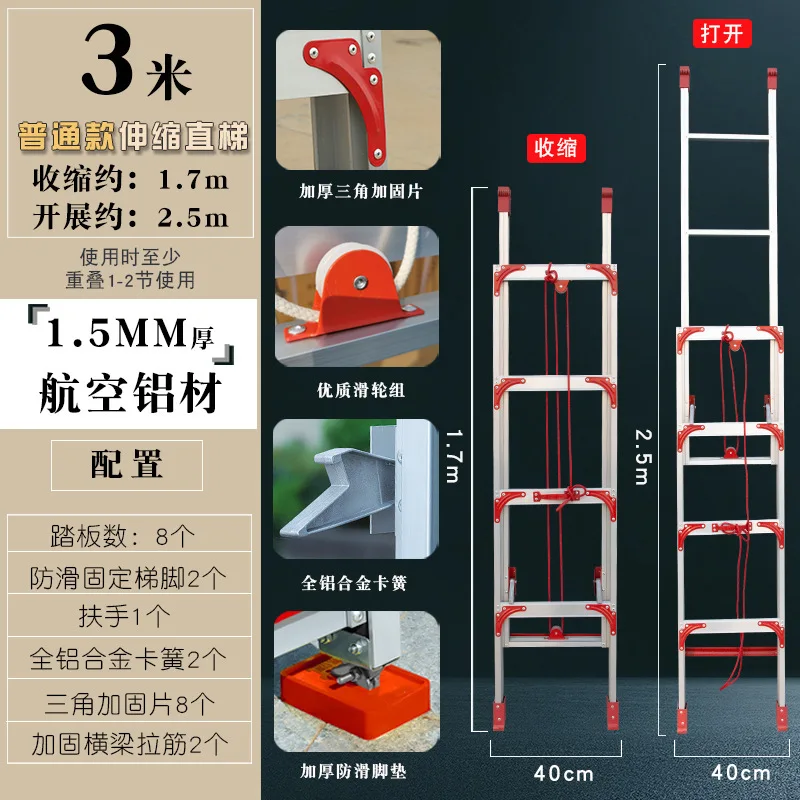 3米

普通款伸缩直梯

收缩约：1.7m

开展约：2.5m

使用时至少
重叠1-2节使用

『1.5MM厚』
航空铝材

配置

踏板数：8个

防滑固定梯脚2个

扶手1个

全铝合金卡簧2个

三角加固片8个

加固横梁拉筋2个

加厚三角加固片

优质滑轮组

全铝合金卡簧

加厚防滑脚垫

收缩

1.7m

40cm

打开

2.5m

40cm