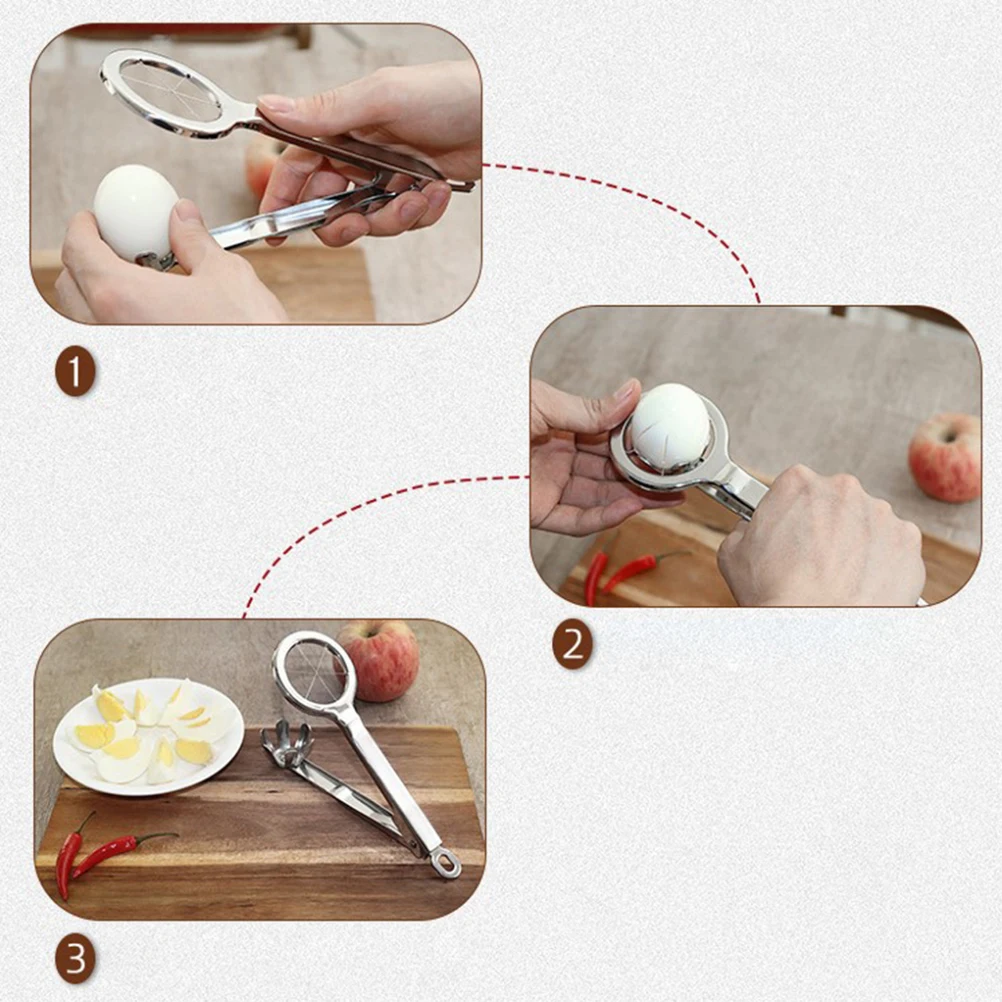 1

2

3