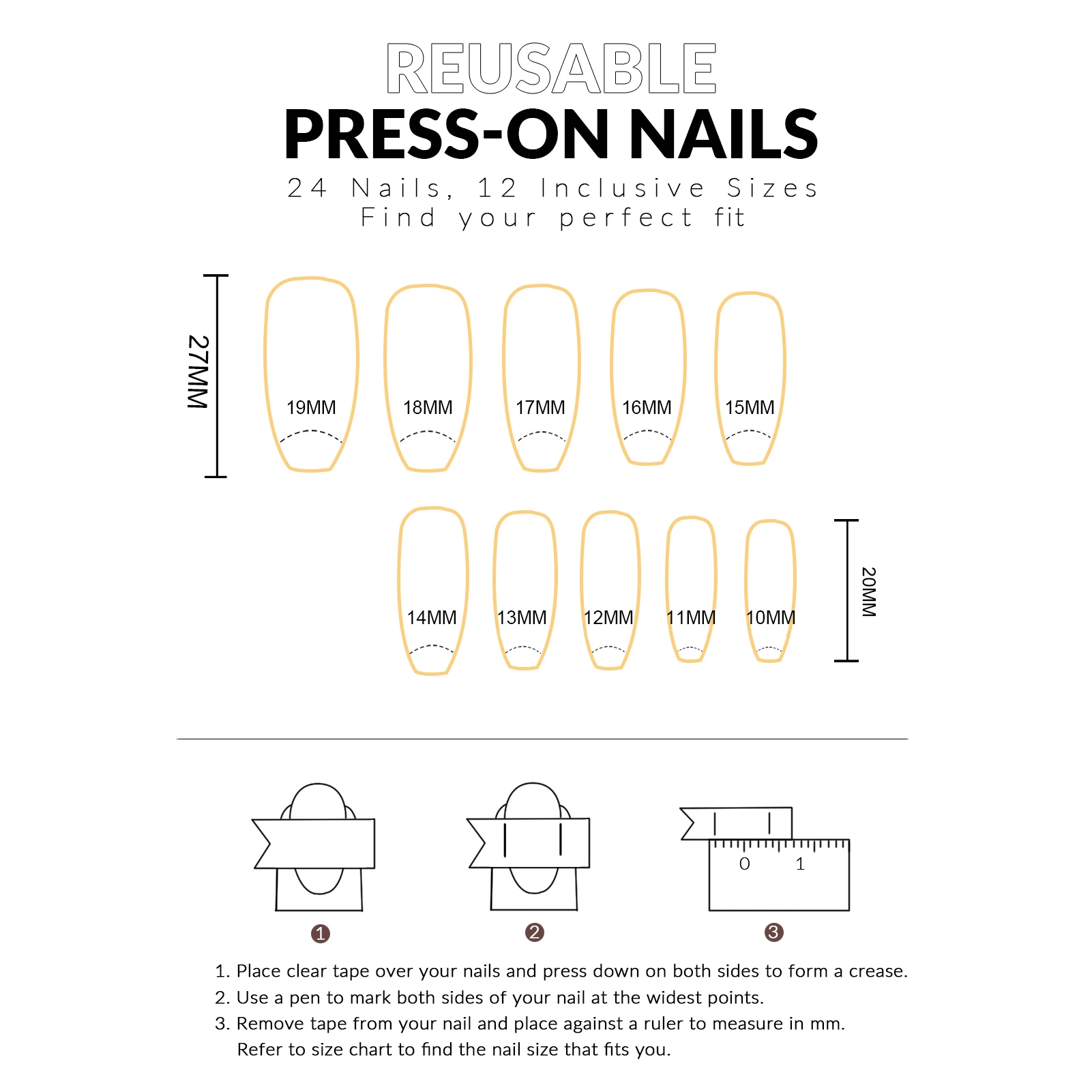 REUSABLE
PRESS-ON NAILS
24 Nails, 12 Inclusive Sizes
Find your perfect fit

27MM

19MM 18MM 17MM 16MM 15MM

14MM 13MM 12MM 11MM 10MM

20MM

0 1

1 2 3

1. Place clear tape over your nails and press down on both sides to form a crease.
2. Use a pen to mark both sides of your nail at the widest points.
3. Remove tape from your nail and place against a ruler to measure in mm. Refer to size chart to find the nail size that fits you.