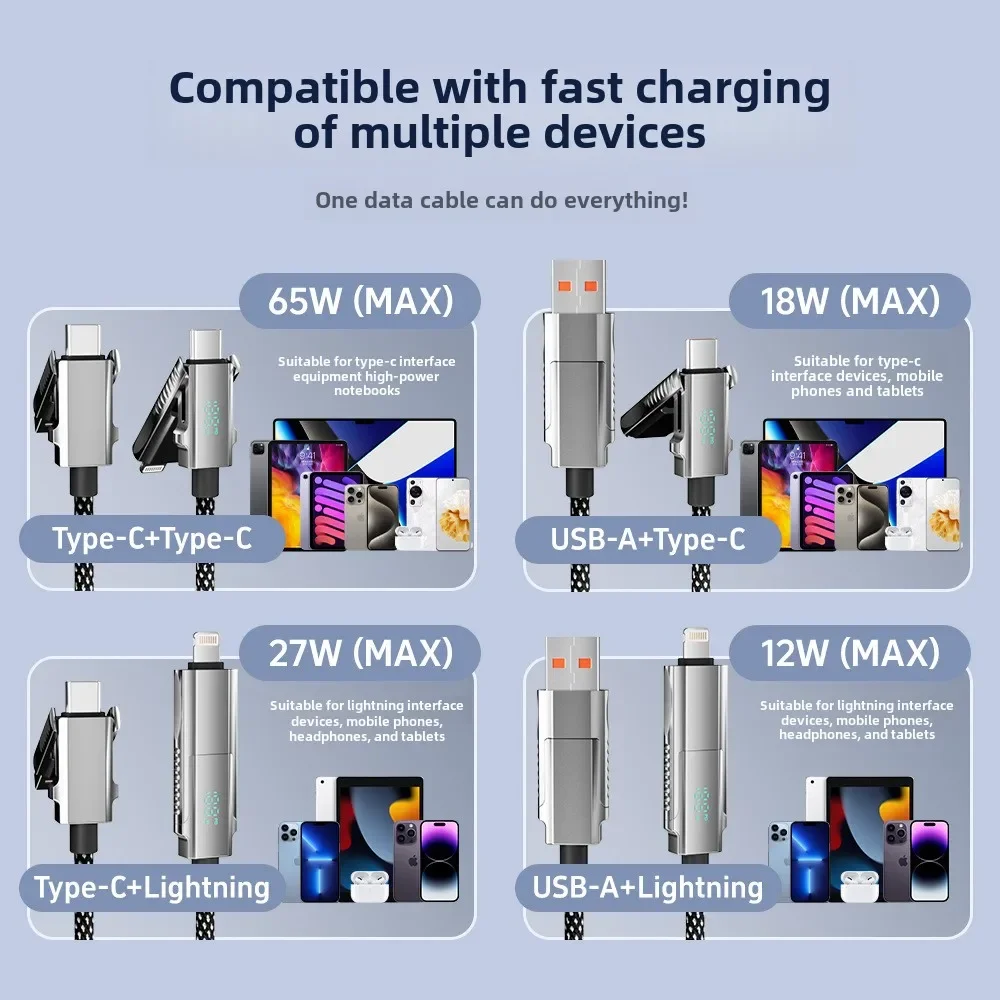 Compatible with fast charging of multiple devices

One data cable can do everything!

65W (MAX)

Suitable for type-c interface equipment high-power notebooks

Type-C+Type-C

18W (MAX)

Suitable for type-c interface devices, mobile phones and tablets

USB-A+Type-C

27W (MAX)

Suitable for lightning interface devices, mobile phones, headphones, and tablets

Type-C+Lightning

12W (MAX)

Suitable for lightning interface devices, mobile phones, headphones, and tablets

USB-A+Lightning