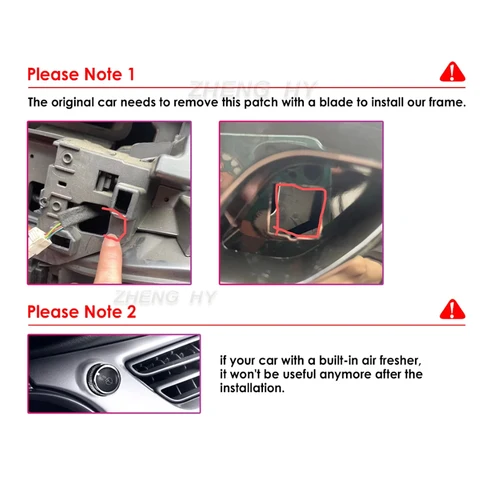 Please Note 1

ZHENG HY

The original car needs to remove this patch with a blade to install our frame.

ZHENG HY

Please Note 2

if your car with a built-in air fresher, it won't be useful anymore after the installation.