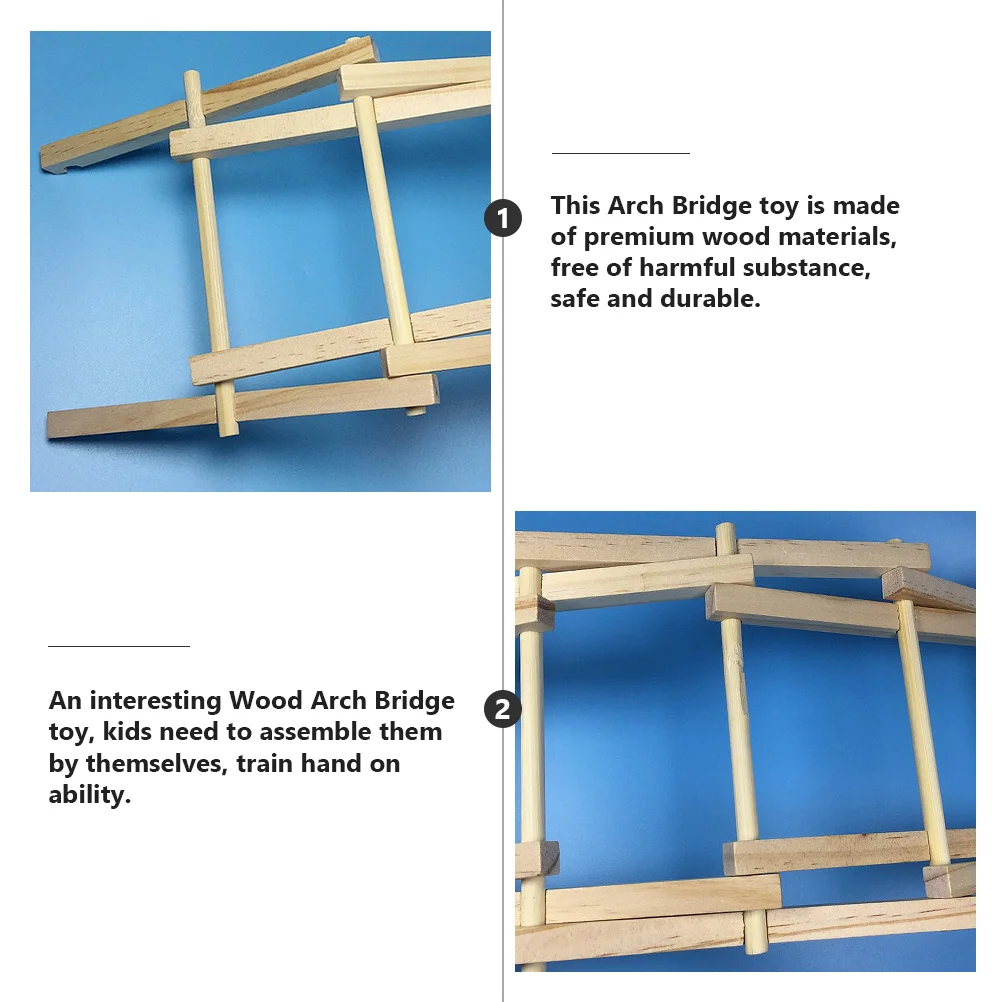 1

This Arch Bridge toy is made of premium wood materials, free of harmful substance, safe and durable.

2

An interesting Wood Arch Bridge toy, kids need to assemble them by themselves, train hand on ability.