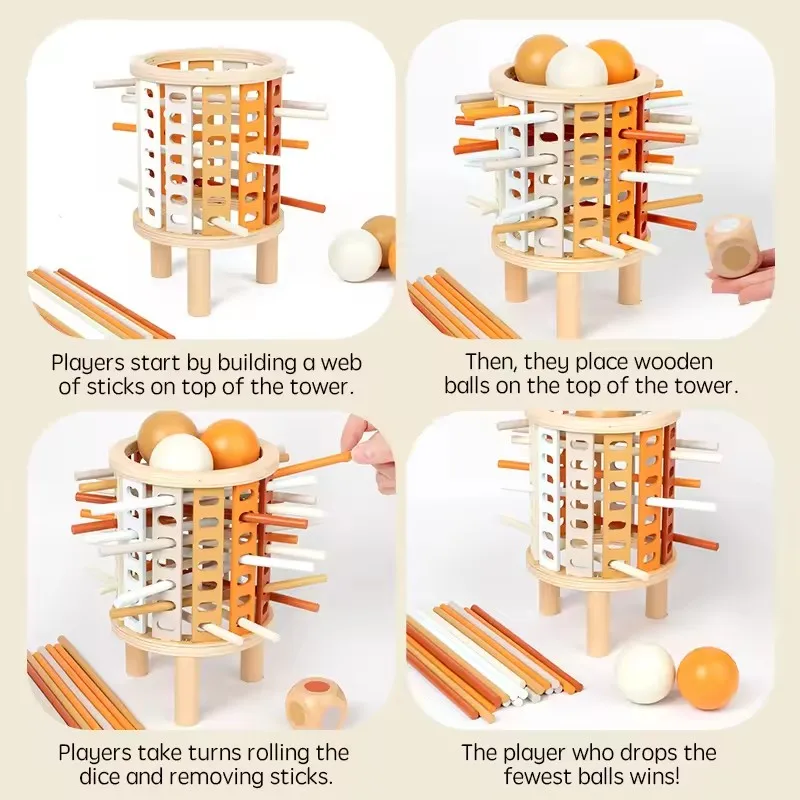 Players start by building a web of sticks on top of the tower.

Then, they place wooden balls on the top of the tower.

Players take turns rolling the dice and removing sticks.

The player who drops the fewest balls wins!