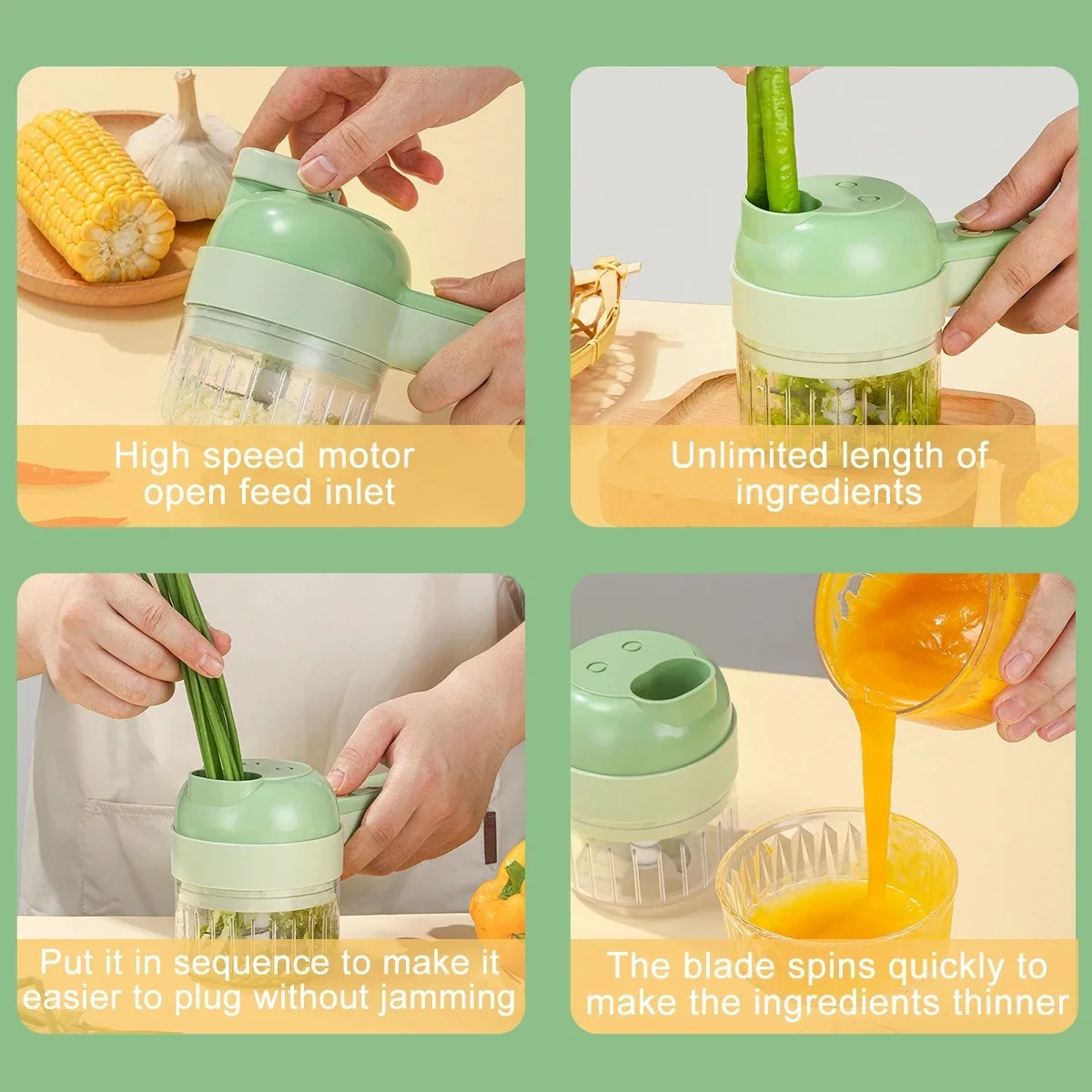 High speed motor open feed inlet

Unlimited length of ingredients

Put it in sequence to make it easier to plug without jamming

The blade spins quickly to make the ingredients thinner