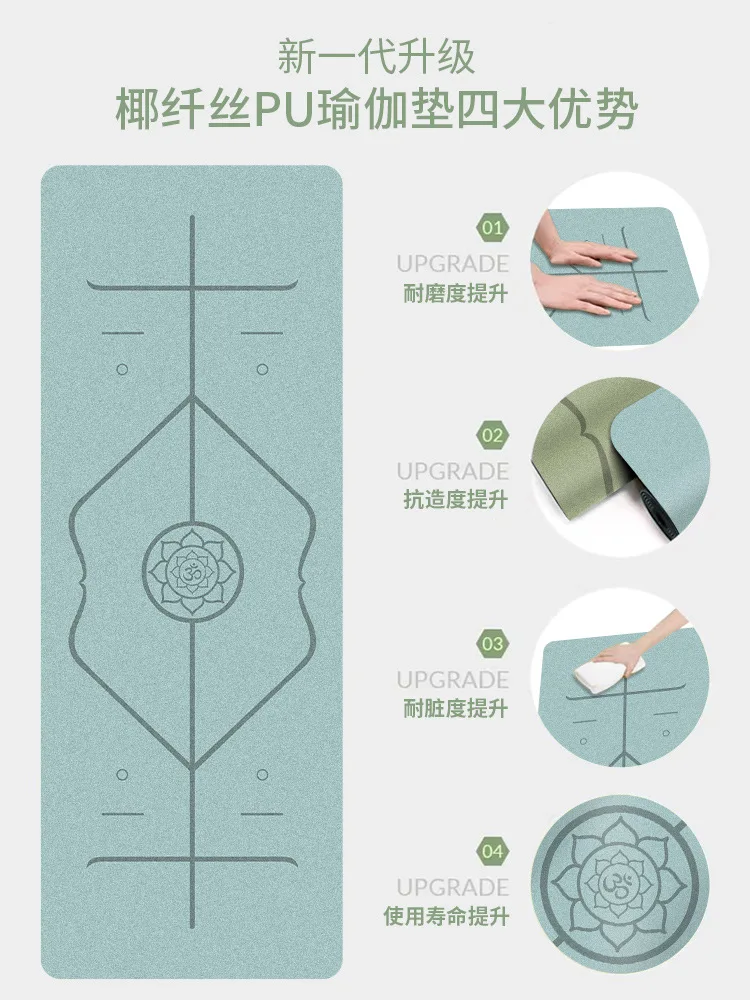 新一代升级
椰纤丝PU瑜伽垫四大优势

01
UPGRADE
耐磨度提升

02
UPGRADE
抗造度提升

03
UPGRADE
耐脏度提升

04
UPGRADE
使用寿命提升