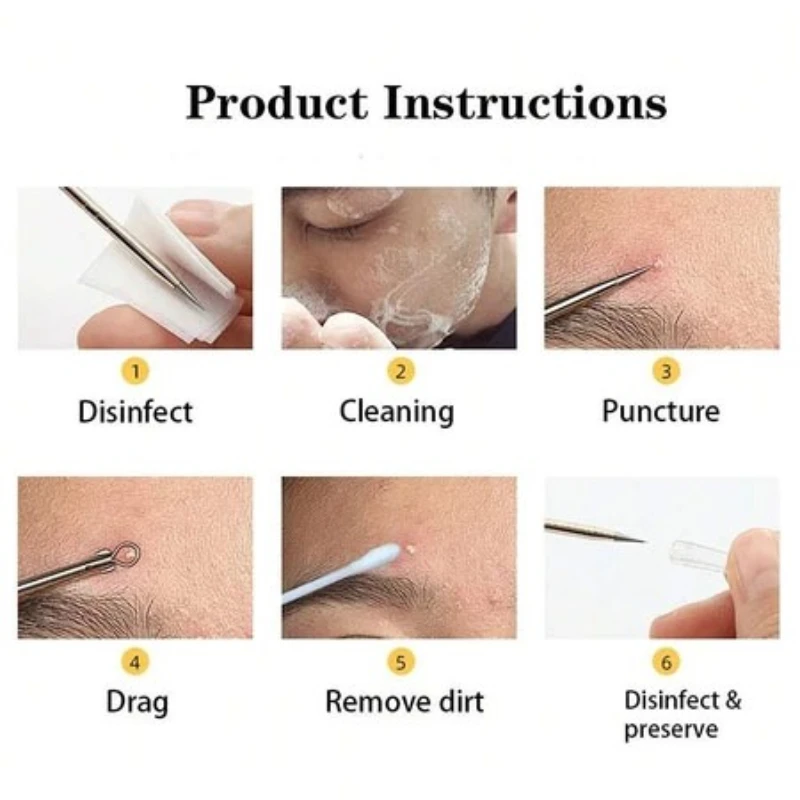 Product Instructions

1
Disinfect

2
Cleaning

3
Puncture

4
Drag

5
Remove dirt

6
Disinfect & preserve