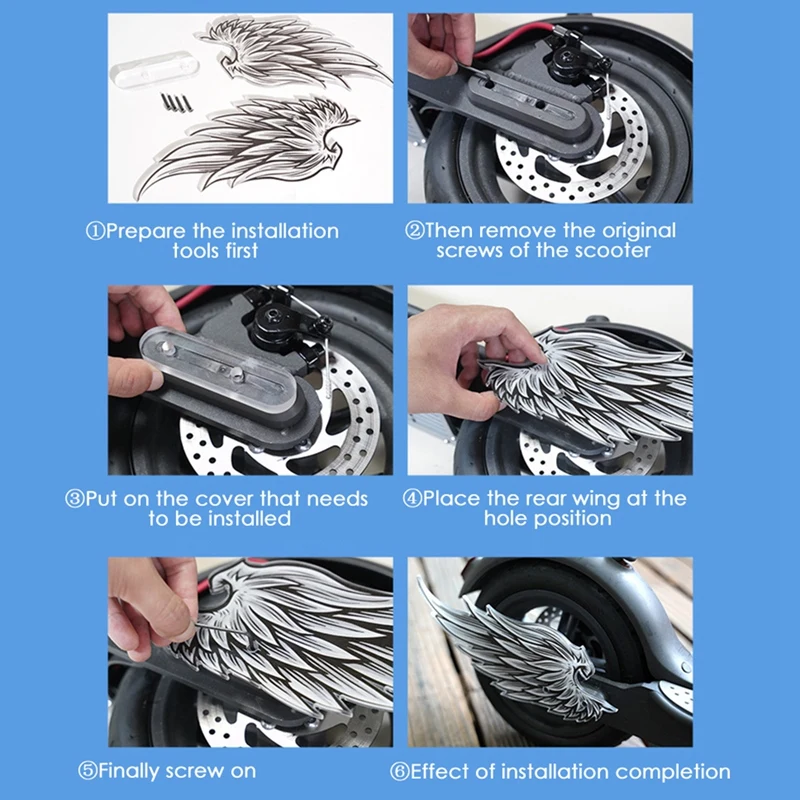 ①Prepare the installation tools first

②Then remove the original screws of the scooter

③Put on the cover that needs to be installed

④Place the rear wing at the hole position

⑤Finally screw on

⑥Effect of installation completion