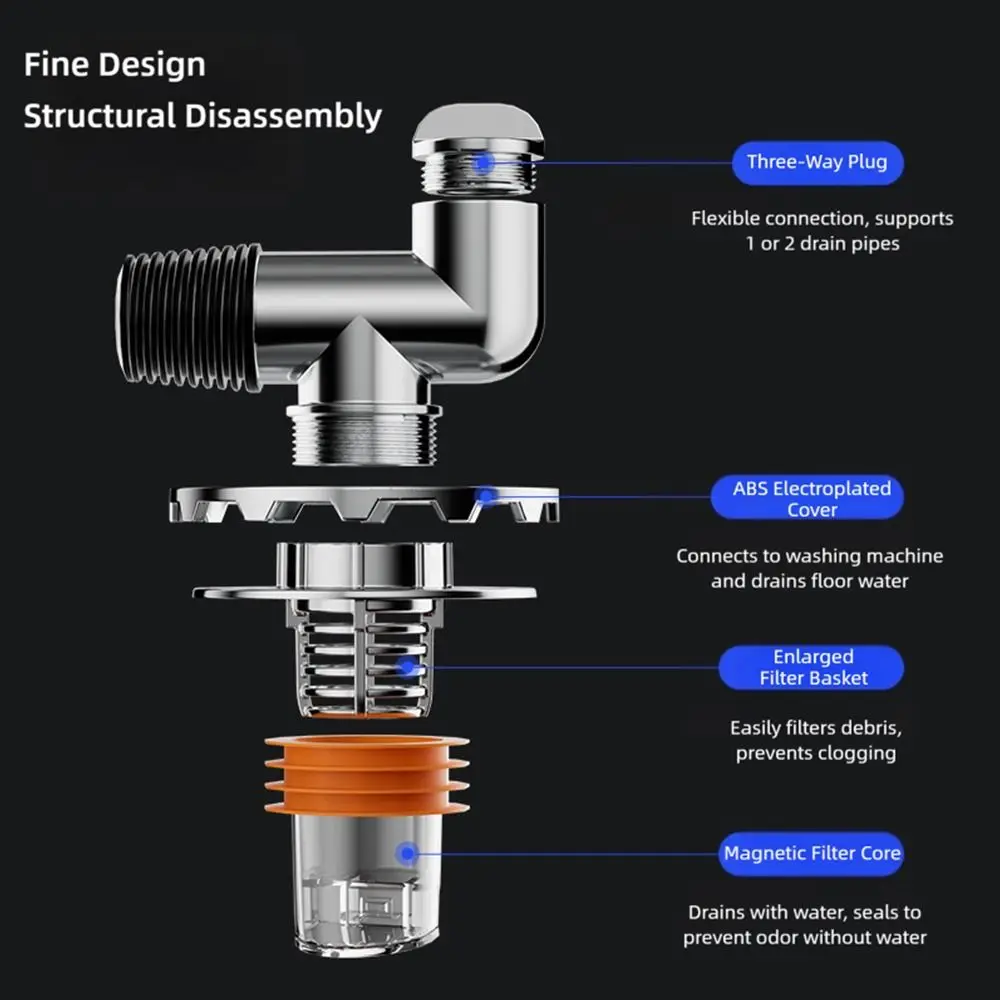 Fine Design
Structural Disassembly

Three-Way Plug

Flexible connection, supports 1 or 2 drain pipes

ABS Electroplated Cover

Connects to washing machine and drains floor water

Enlarged Filter Basket

Easily filters debris, prevents clogging

Magnetic Filter Core

Drains with water, seals to prevent odor without water