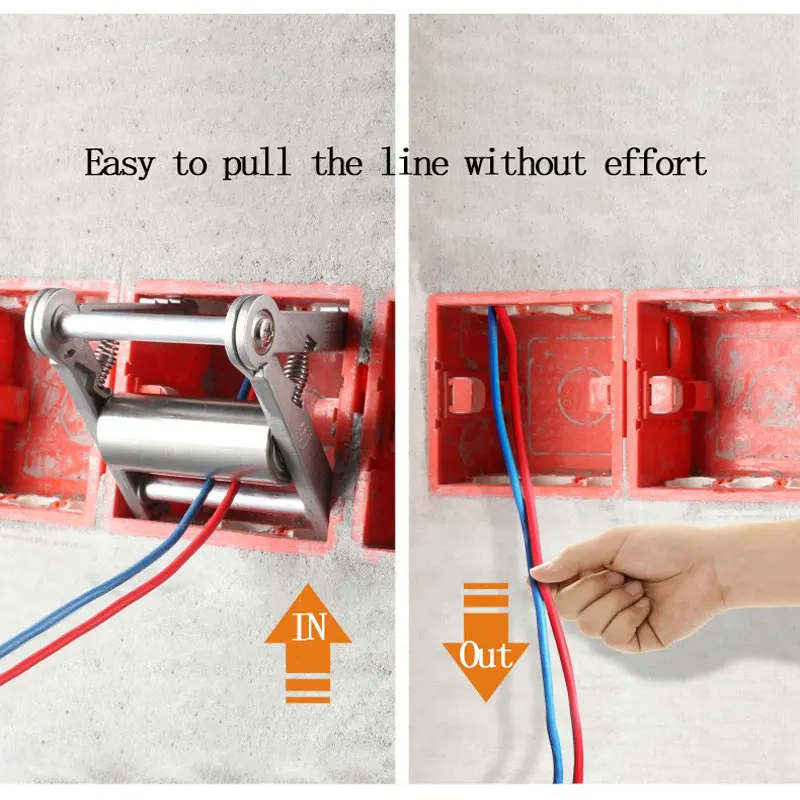 Easy to pull the line without effort

IN

Out