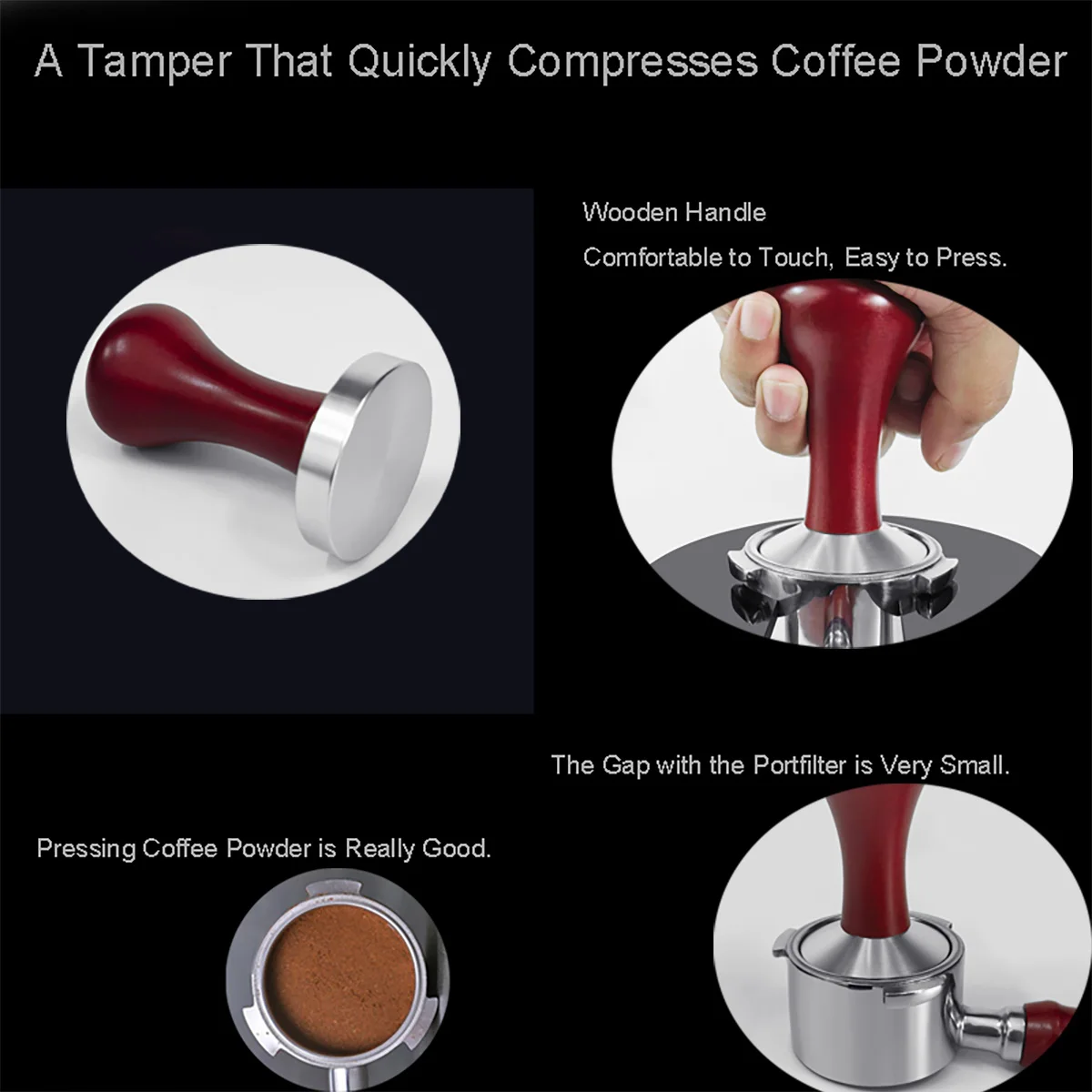 A Tamper That Quickly Compresses Coffee Powder

Wooden Handle

Comfortable to Touch, Easy to Press.

The Gap with the Portfilter is Very Small.

Pressing Coffee Powder is Really Good.