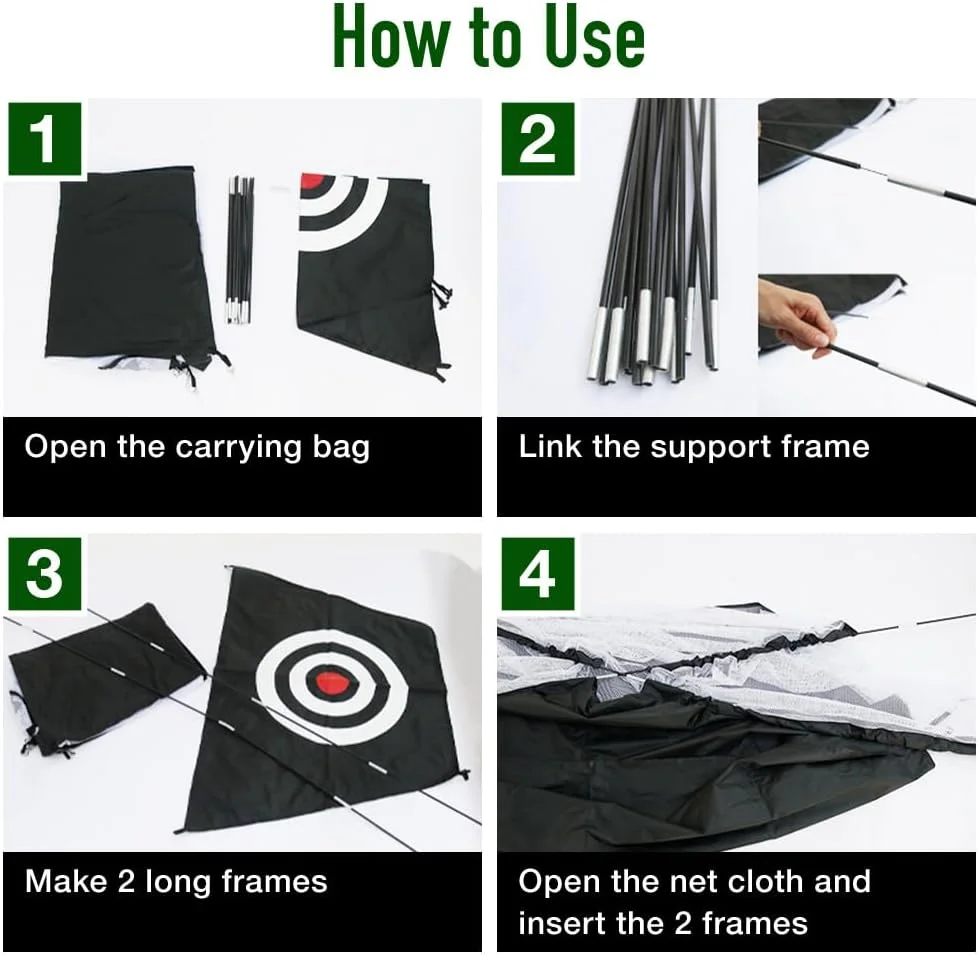 How to Use

1

Open the carrying bag

2

Link the support frame

3

Make 2 long frames

4

Open the net cloth and insert the 2 frames