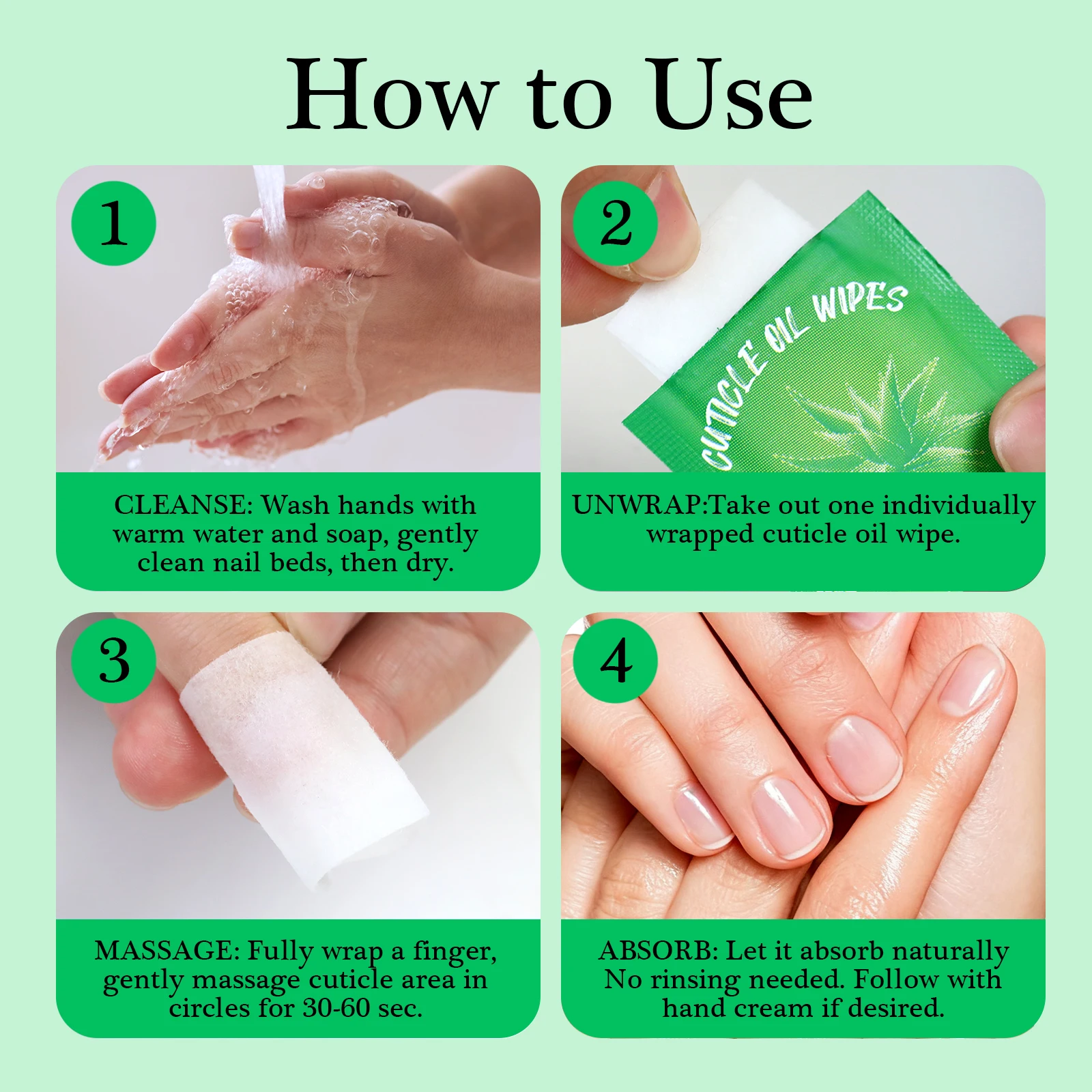 How to Use

1

CLEANSE: Wash hands with warm water and soap, gently clean nail beds, then dry.

2

CUTICLE OIL WIPES

UNWRAP:Take out one individually wrapped cuticle oil wipe.

3

MASSAGE: Fully wrap a finger, gently massage cuticle area in circles for 30-60 sec.

4

ABSORB: Let it absorb naturally No rinsing needed. Follow with hand cream if desired.