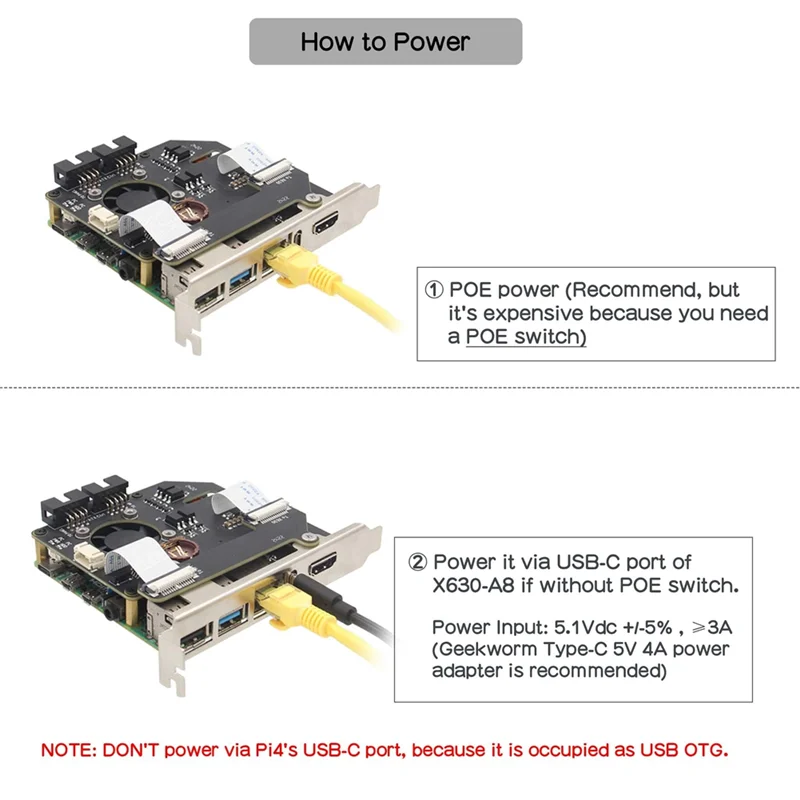 How to Power

① POE power (Recommend, but it's expensive because you need a POE switch)

② Power it via USB-C port of X630-A8 if without POE switch.

Power Input: 5.1Vdc +/-5% , ⩾3A (Geekworm Type-C 5V 4A power adapter is recommended)

NOTE: DON'T power via Pi4's USB-C port, because it is occupied as USB OTG.