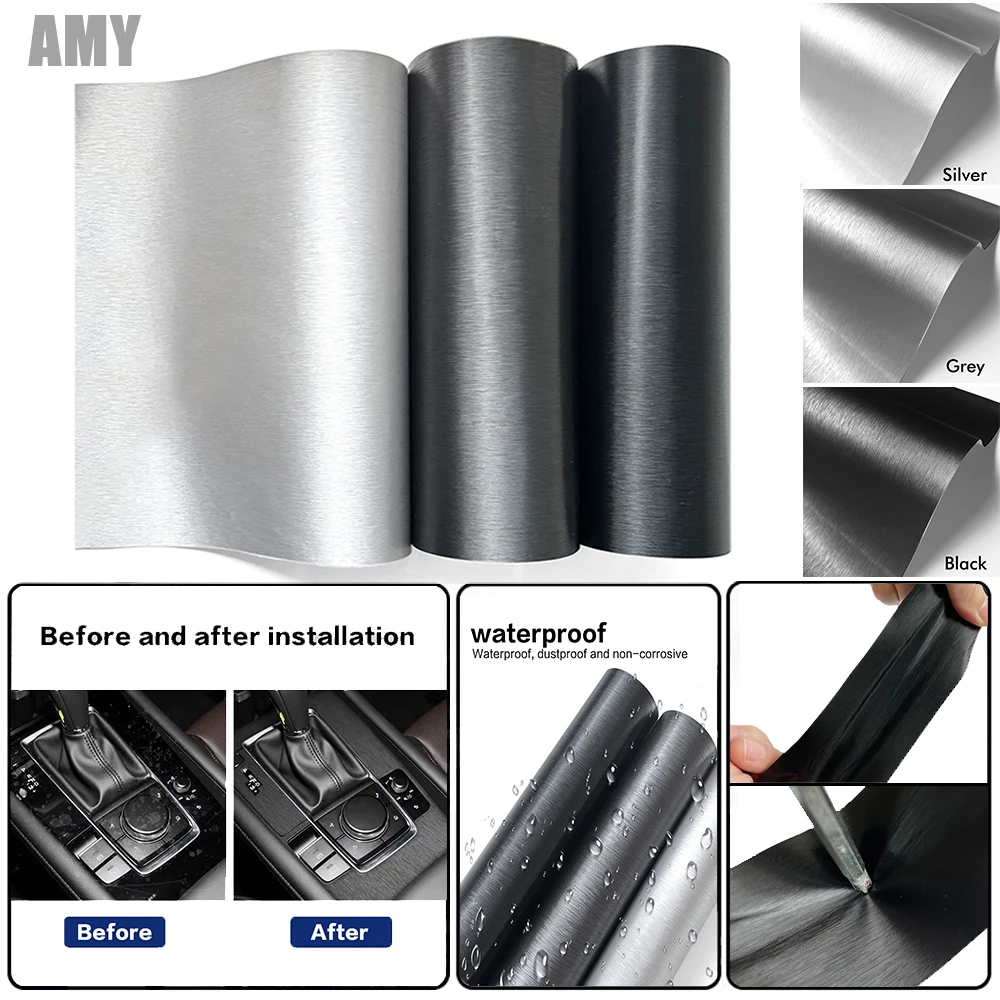 AMY

Silver

Grey

Black

Before and after installation

Before

After

waterproof
Waterproof, dustproof and non-corrosive