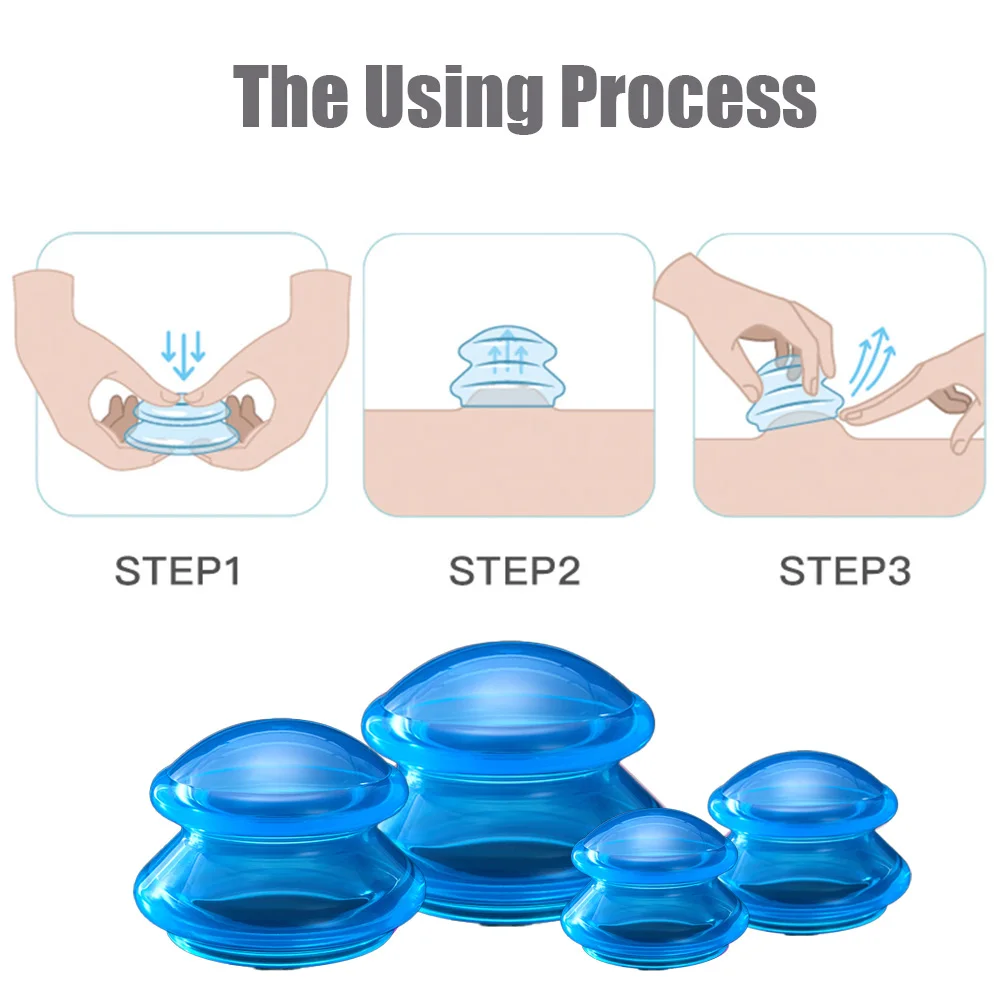 The Using Process

STEP1

STEP2

STEP3