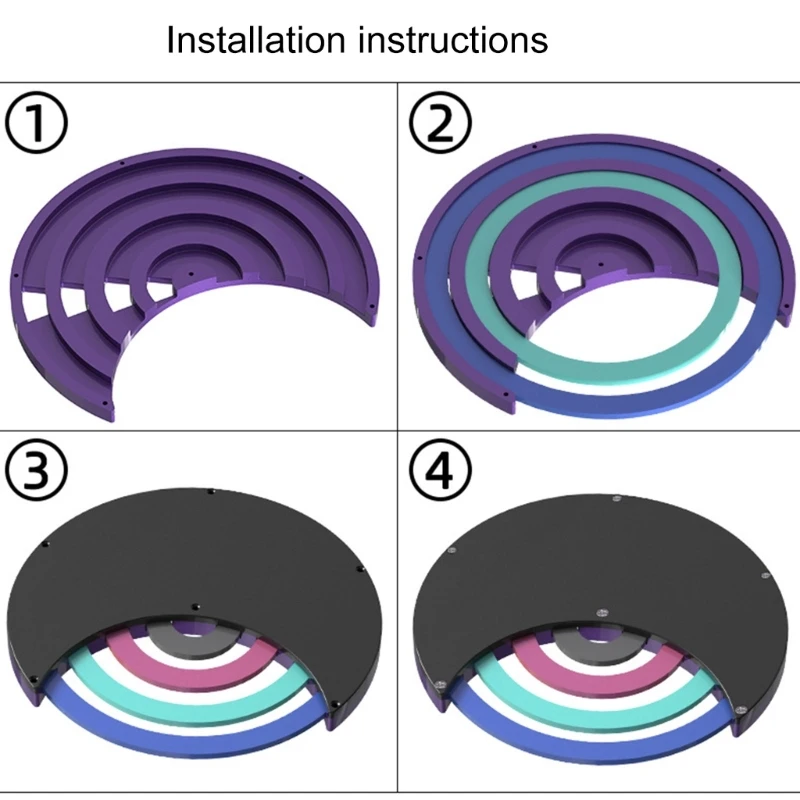 Installation instructions

①

②

③

④