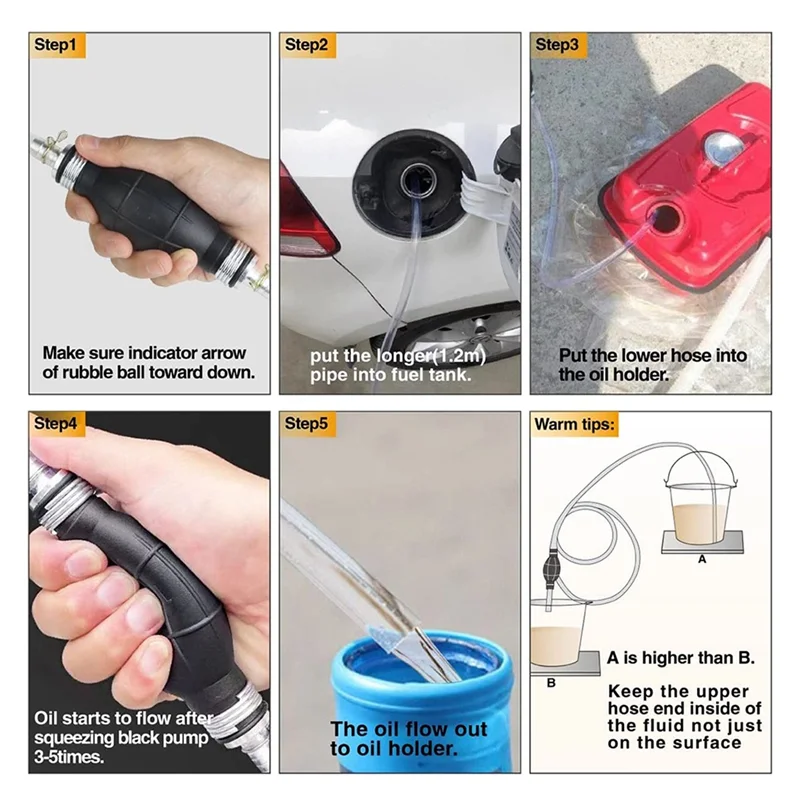 Step1

Make sure indicator arrow of rubble ball toward down.

Step2

put the longer(1.2m) pipe into fuel tank.

Step3

Put the lower hose into the oil holder.

Step4

Oil starts to flow after squeezing black pump 3-5times.

Step5

The oil flow out to oil holder.

Warm tips:

A

B

A is higher than B.

Keep the upper hose end inside of the fluid not just on the surface