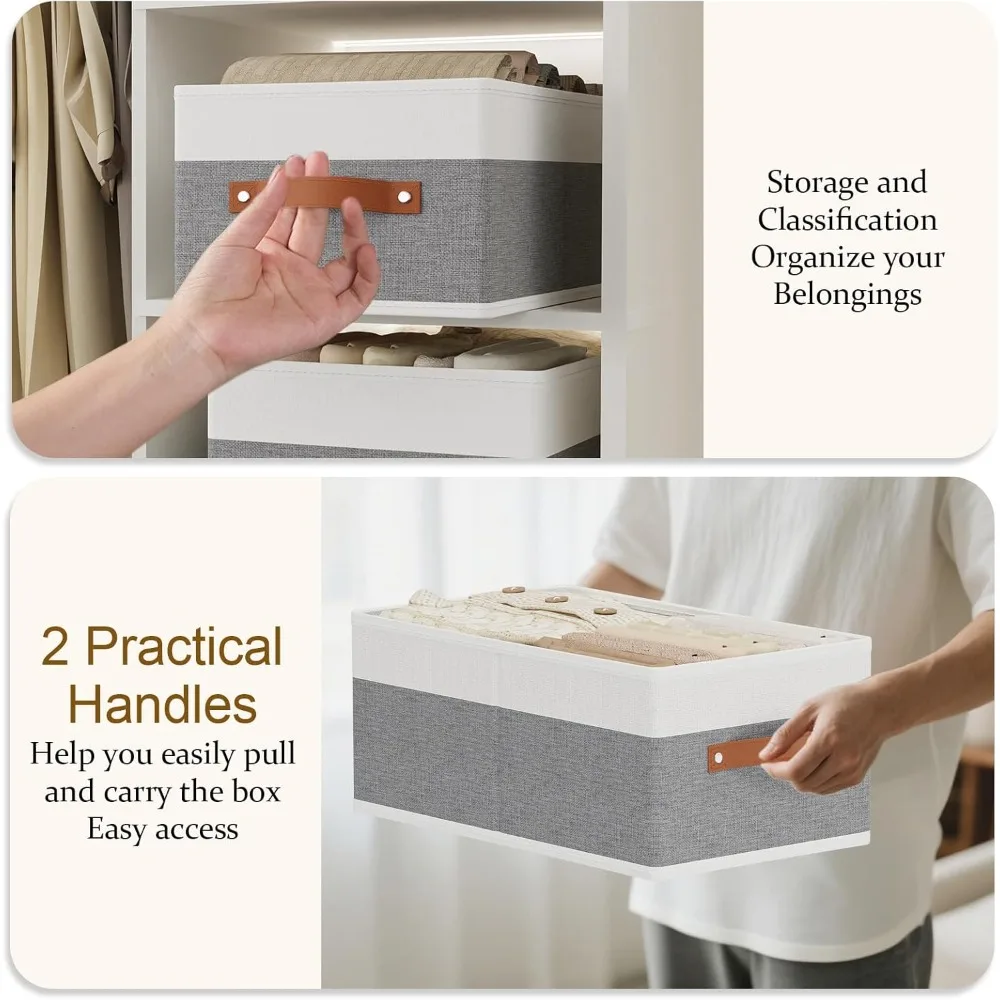 Storage and Classification Organize your Belongings

2 Practical Handles

Help you easily pull and carry the box Easy access