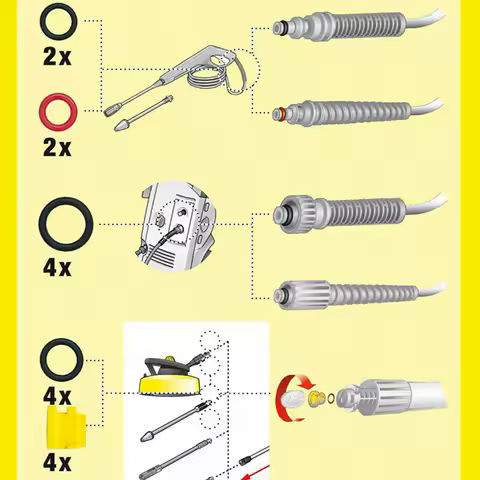 2x

2x

4x

4x

4x