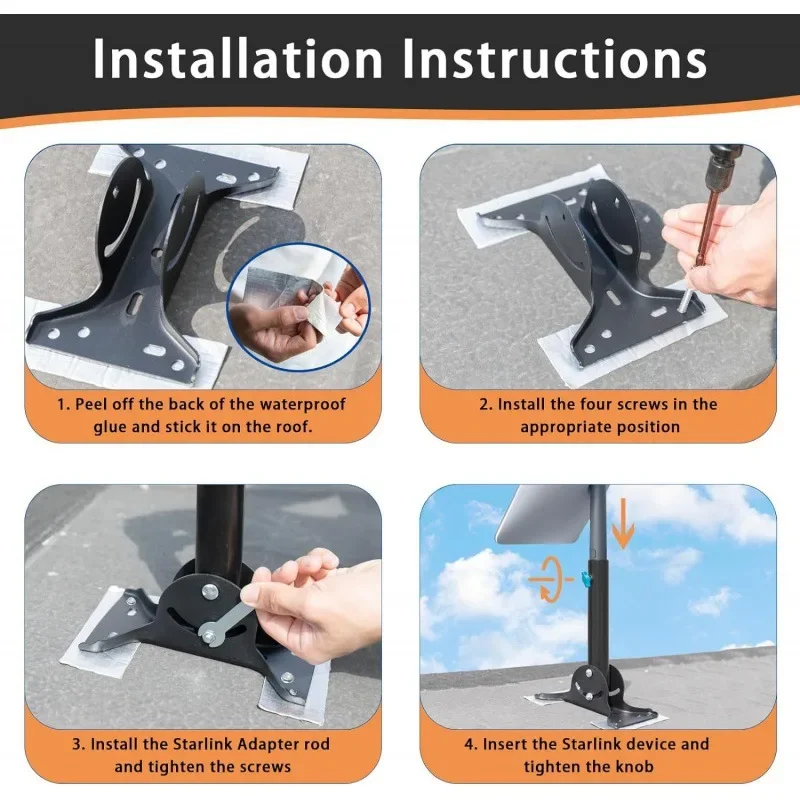 Installation Instructions

1. Peel off the back of the waterproof glue and stick it on the roof.

2. Install the four screws in the appropriate position

3. Install the Starlink Adapter rod and tighten the screws

4. Insert the Starlink device and tighten the knob