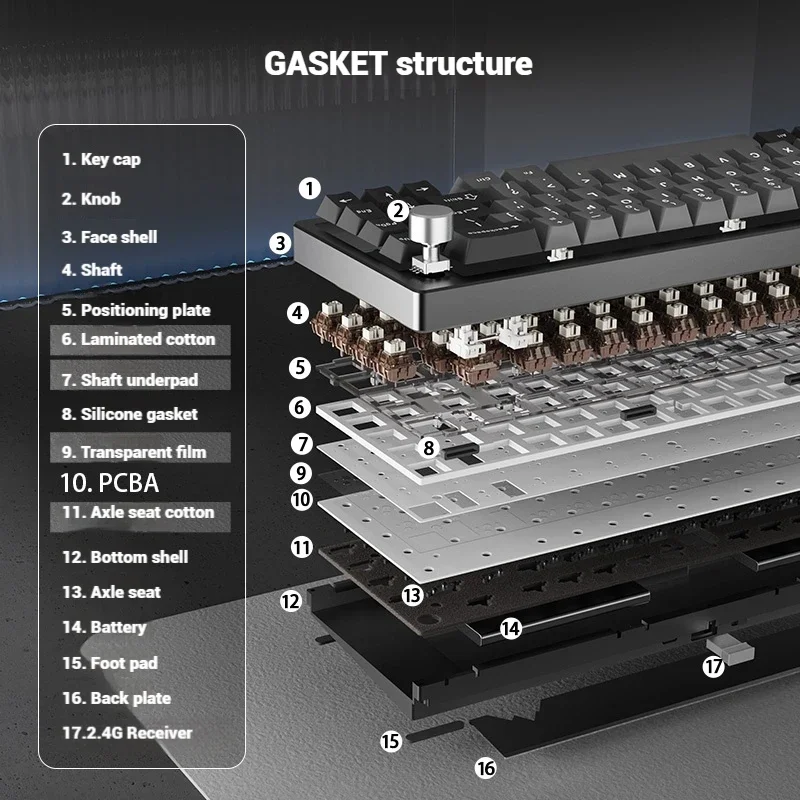 GASKET structure

1. Key cap
2. Knob
3. Face shell
4. Shaft
5. Positioning plate
6. Laminated cotton
7. Shaft underpad
8. Silicone gasket
9. Transparent film
10. PCBA
11. Axle seat cotton
12. Bottom shell
13. Axle seat
14. Battery
15. Foot pad
16. Back plate
17.2.4G Receiver

1
2
3
4
5
6
7
8
9
10
11
12
13
14
15
16
17